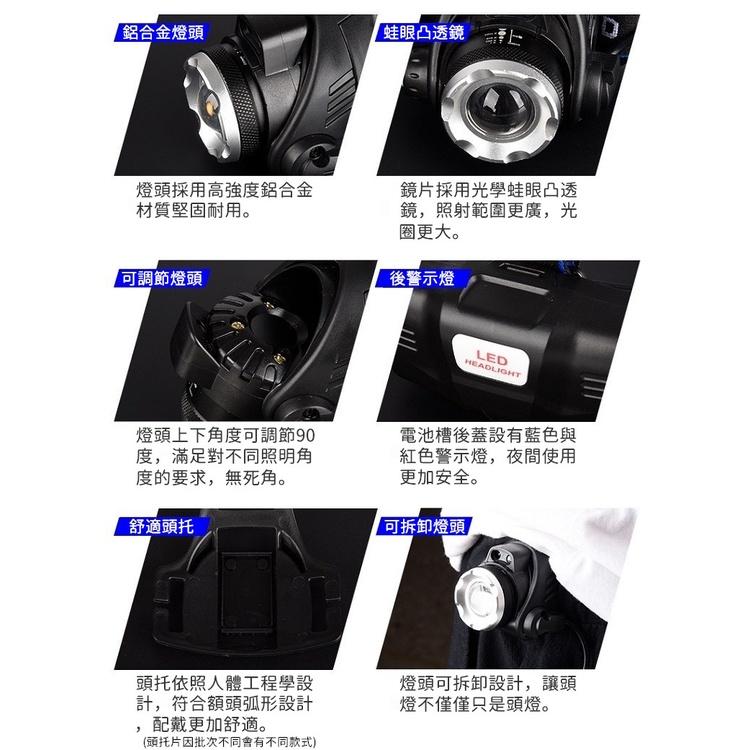 鋁合金燈頭

燈頭採用高強度鋁合金材質堅固耐用。

蛙眼凸透鏡

鏡片採用光學蛙眼凸透鏡，照射範圍更廣，光圈更大。

可調節燈頭

燈頭上下角度可調節90度，滿足對不同照明角度的要求，無死角。

後警示燈

LED
HEADLIGHT

電池槽後蓋設有藍色與紅色警示燈，夜間使用更加安全。

舒適頭托

頭托依照人體工程學設計，符合額頭弧形設計，配戴更加舒適。
(頭托片因批次不同會有不同款式)

可拆卸燈頭

燈頭可拆卸設計，讓頭燈不僅僅只是頭燈。