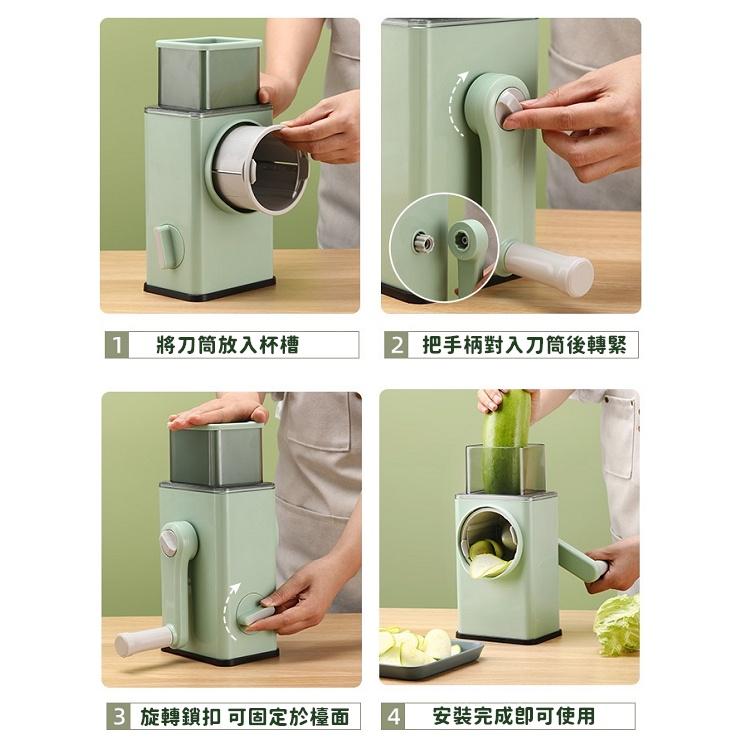 1 將刀筒放入杯槽

2 把手柄對入刀筒後轉緊

3 旋轉鎖扣 可固定於檯面

4 安裝完成即可使用