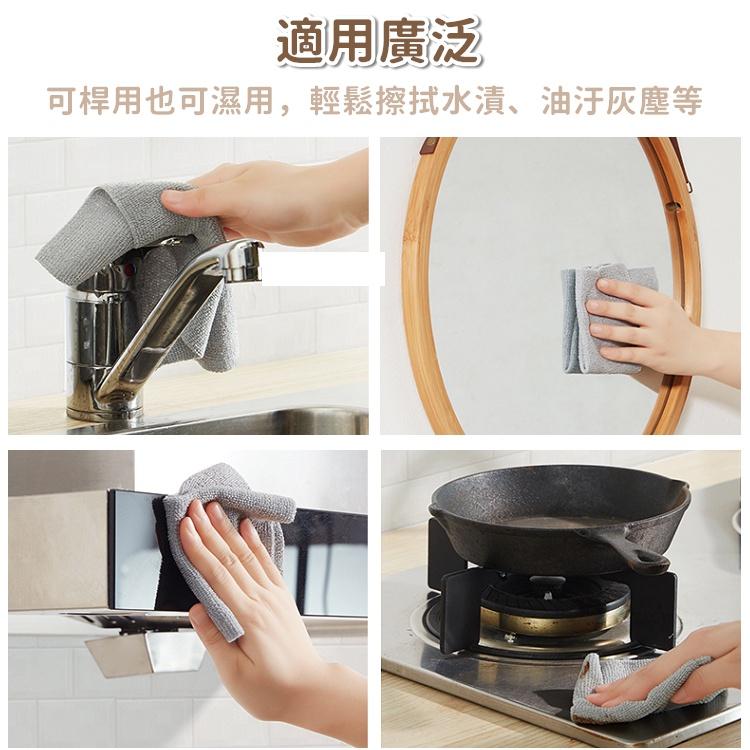 適用廣泛

可桿用也可濕用，輕鬆擦拭水漬、油汙灰塵等