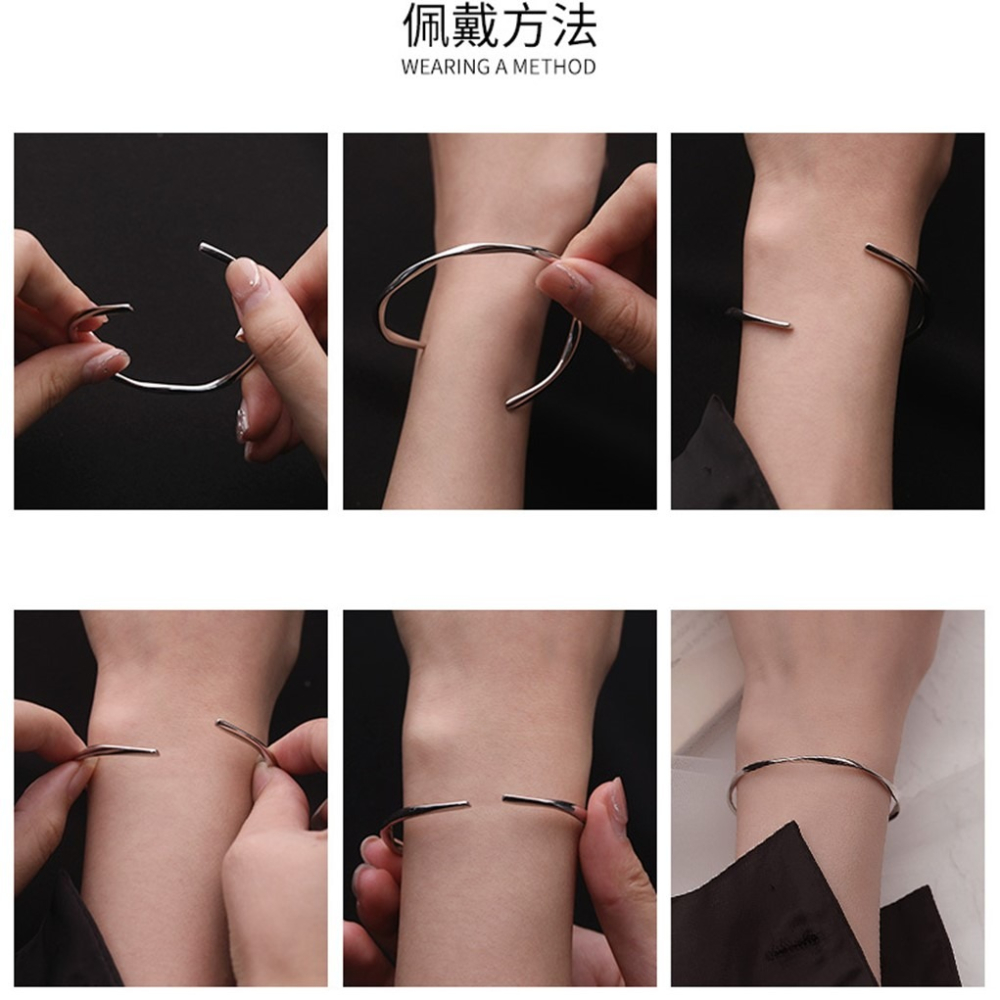 佩戴方法
WEARING A METHOD