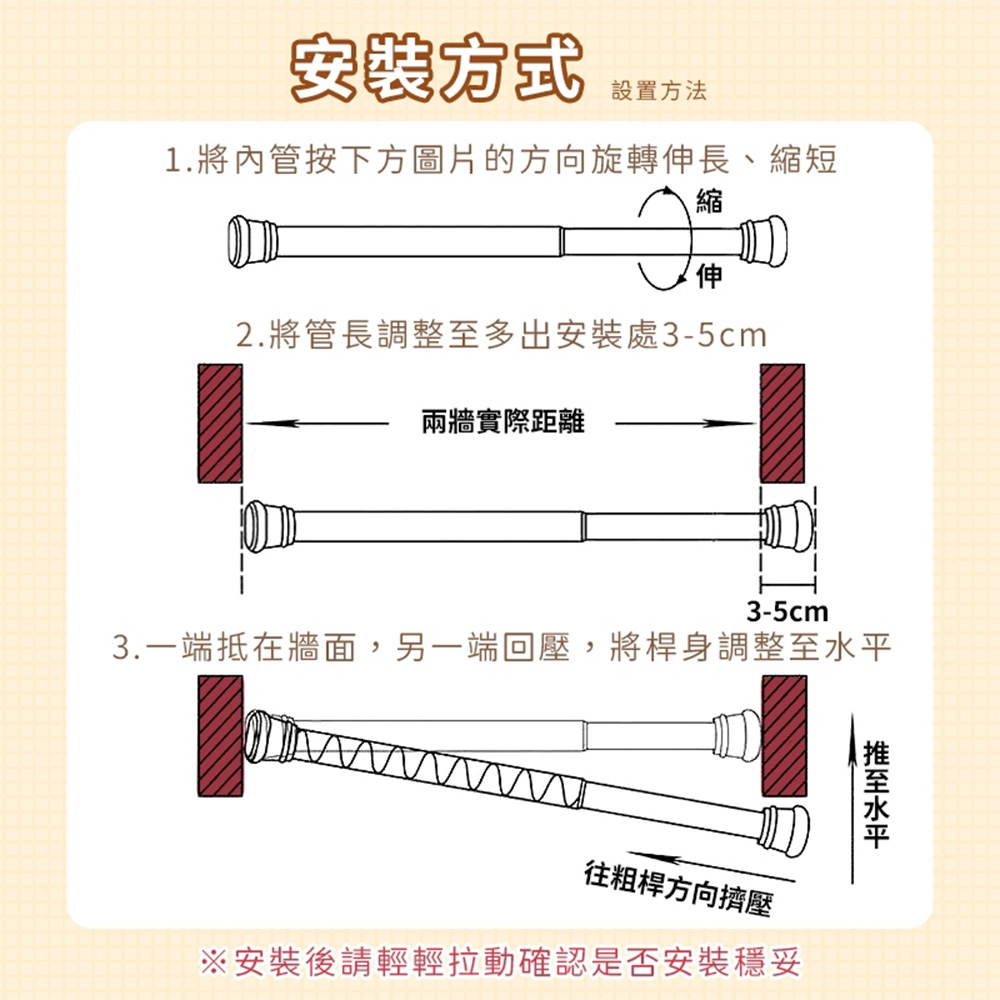 安裝方式 設置方法

1.將內管按下方圖片的方向旋轉伸長、縮短

縮

伸

2.將管長調整至多出安裝處3-5cm

兩牆實際距離

3-5cm

3.一端抵在牆面，另一端回壓，將桿身調整至水平

推至水平

往粗桿方向擠壓

※安裝後請輕輕拉動確認是否安裝穩妥