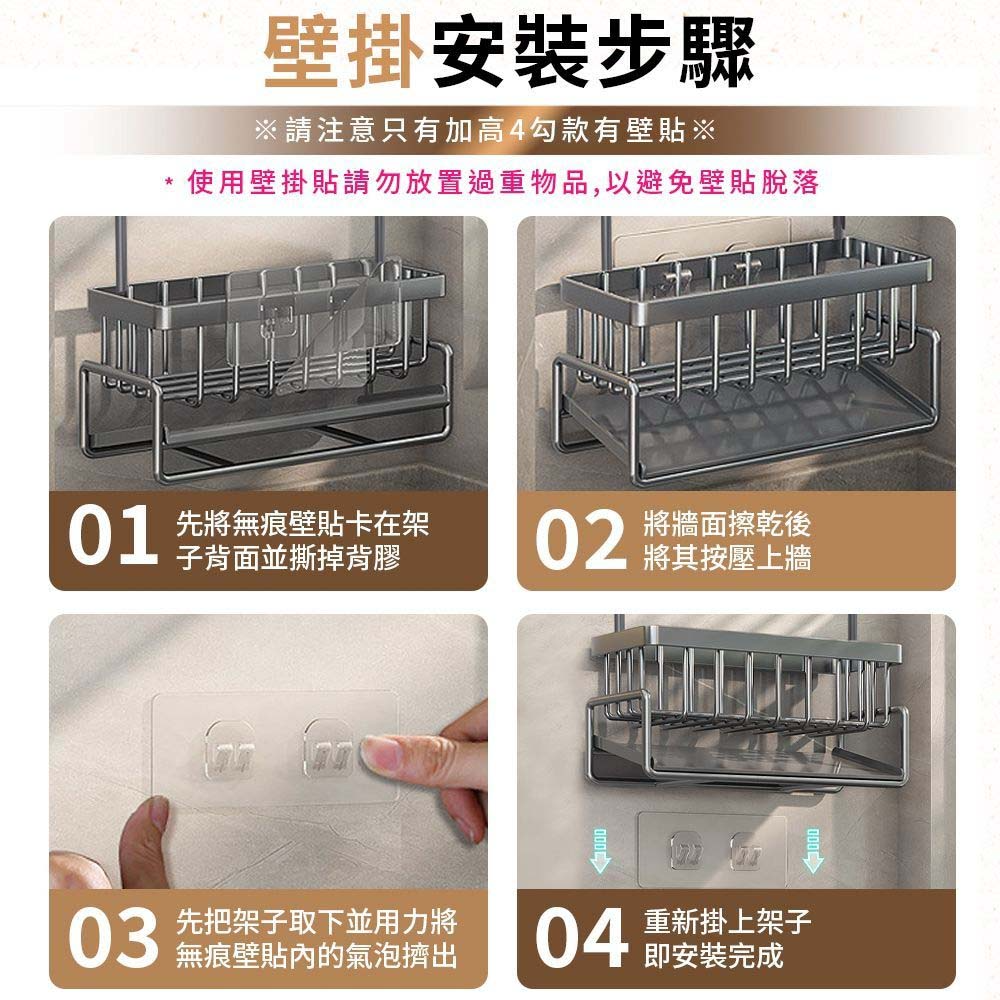 壁掛安裝步驟

※請注意只有加高4勾款有壁貼※

* 使用壁掛貼請勿放置過重物品,以避免壁貼脫落

01 先將無痕壁貼卡在架子背面並撕掉背膠

02 將牆面擦乾後將其按壓上牆

03 先把架子取下並用力將無痕壁貼內的氣泡擠出

04 重新掛上架子即安裝完成