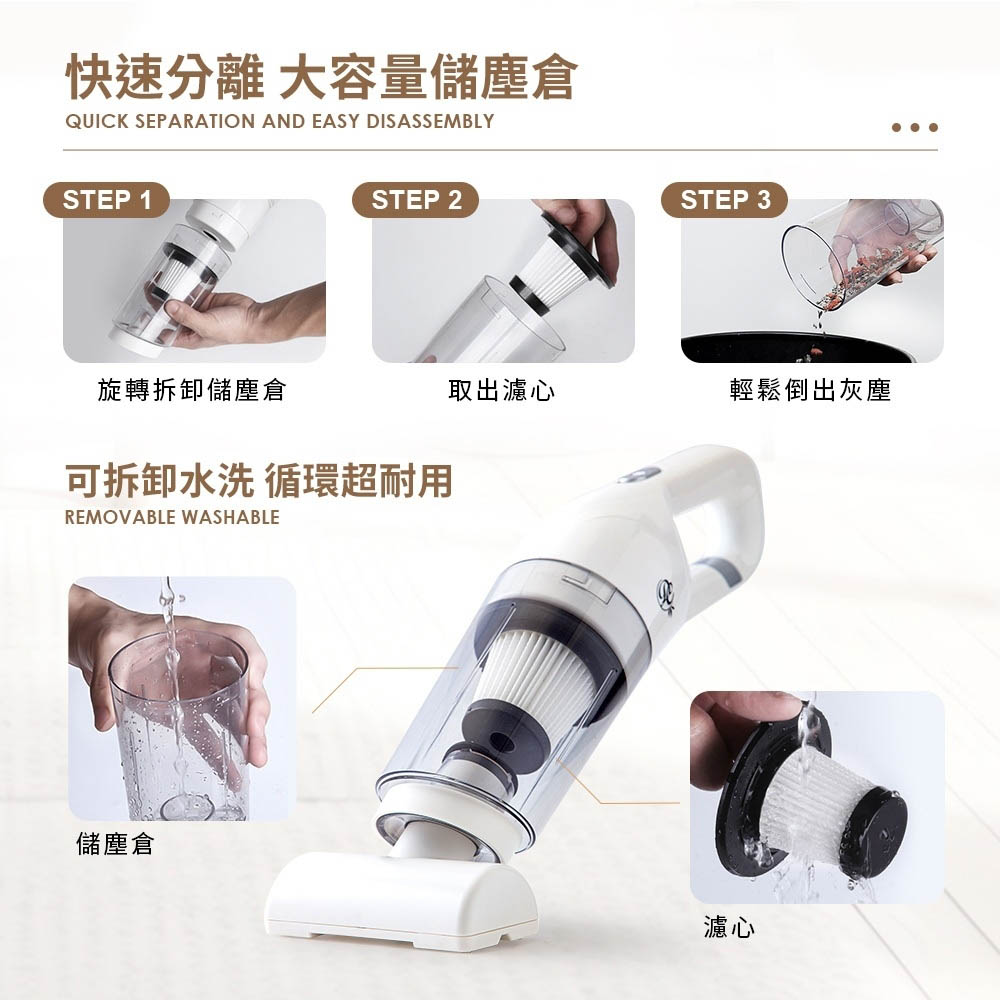 快速分離 大容量儲塵倉

QUICK SEPARATION AND EASY DISASSEMBLY

STEP 1

旋轉拆卸儲塵倉

STEP 2

取出濾心

STEP 3

輕鬆倒出灰塵

可拆卸水洗 循環超耐用

REMOVABLE WASHABLE

儲塵倉

濾心