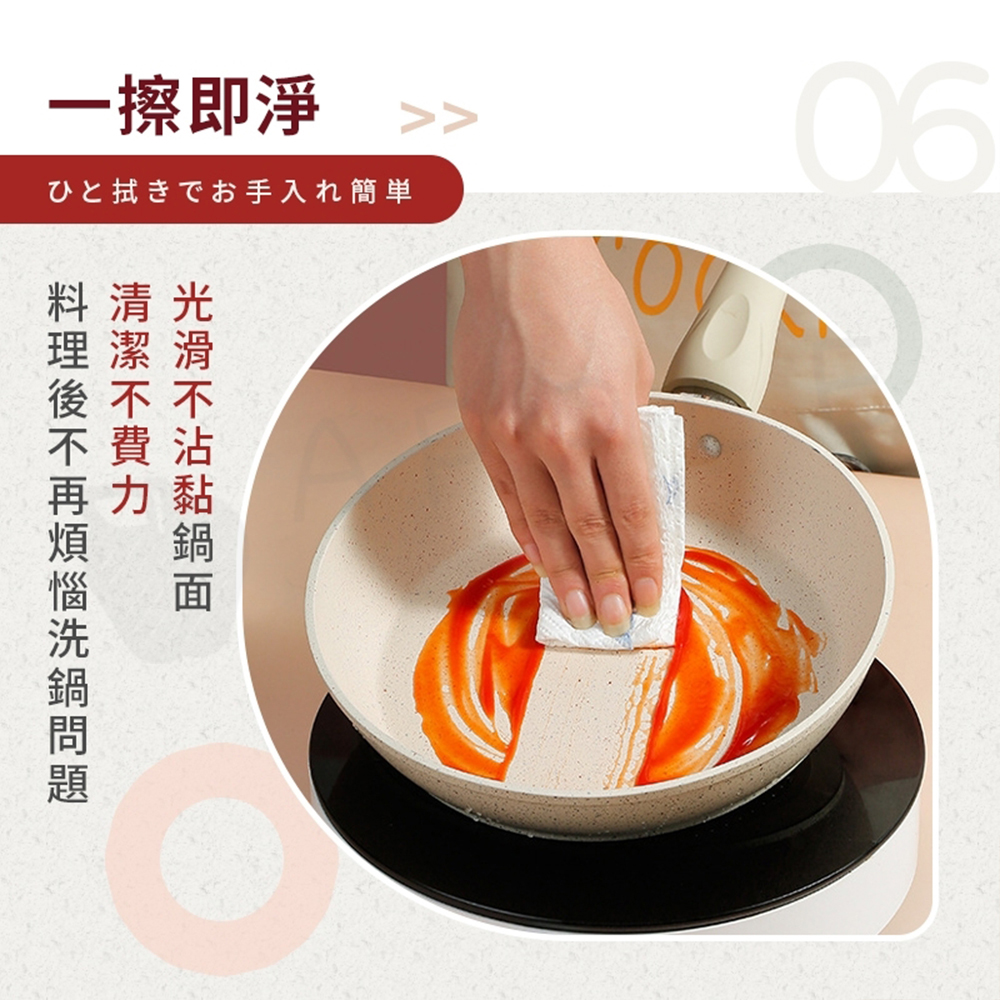 一擦即淨 >>

06

ひと拭きでお手入れ簡単

光滑不沾黏鍋面

清潔不費力

料理後不再煩惱洗鍋問題