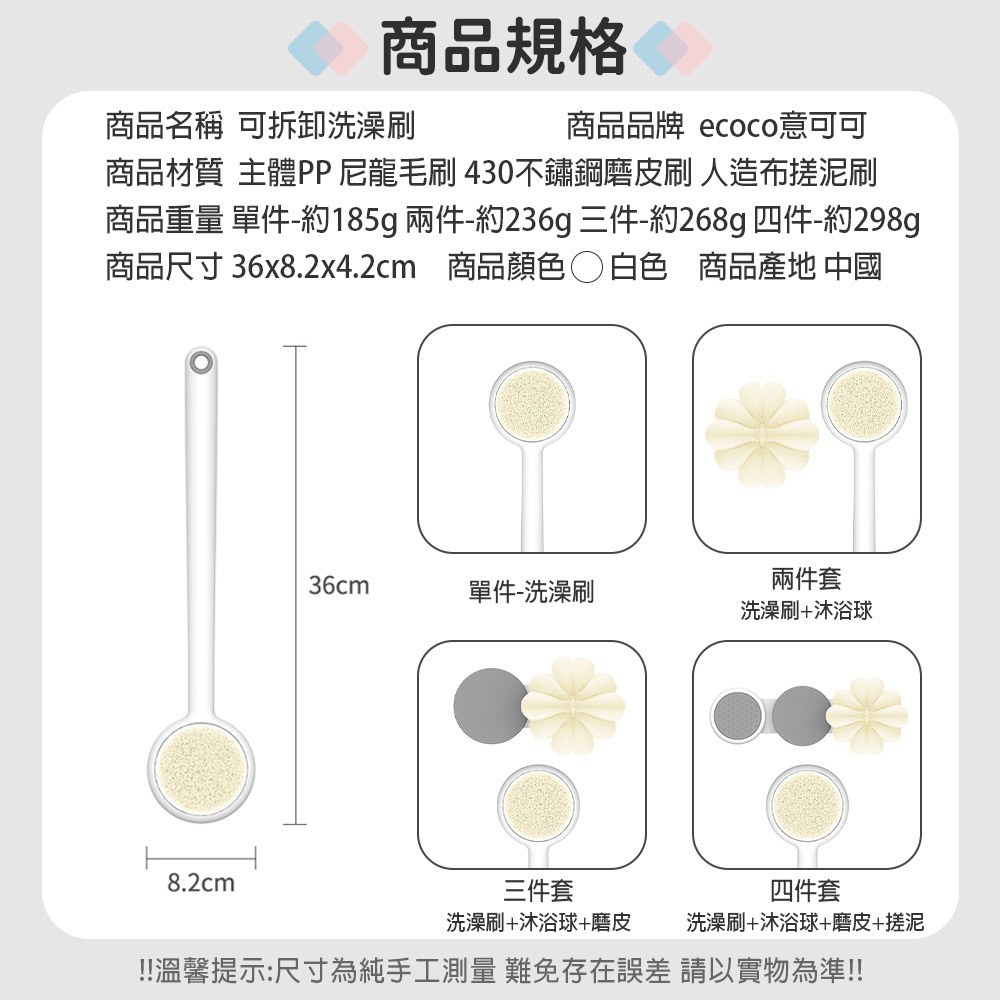 商品規格

商品名稱 可拆卸洗澡刷　　商品品牌 ecoco意可可
商品材質 主體PP 尼龍毛刷 430不鏽鋼磨皮刷 人造布搓泥刷
商品重量 單件-約185g 兩件-約236g 三件-約268g 四件-約298g
商品尺寸 36x8.2x4.2cm　商品顏色 白色　商品產地 中國

36cm

8.2cm

單件-洗澡刷

兩件套
洗澡刷+沐浴球

三件套
洗澡刷+沐浴球+磨皮

四件套
洗澡刷+沐浴球+磨皮+搓泥

!!溫馨提示:尺寸為純手工測量 難免存在誤差 請以實物為準!!