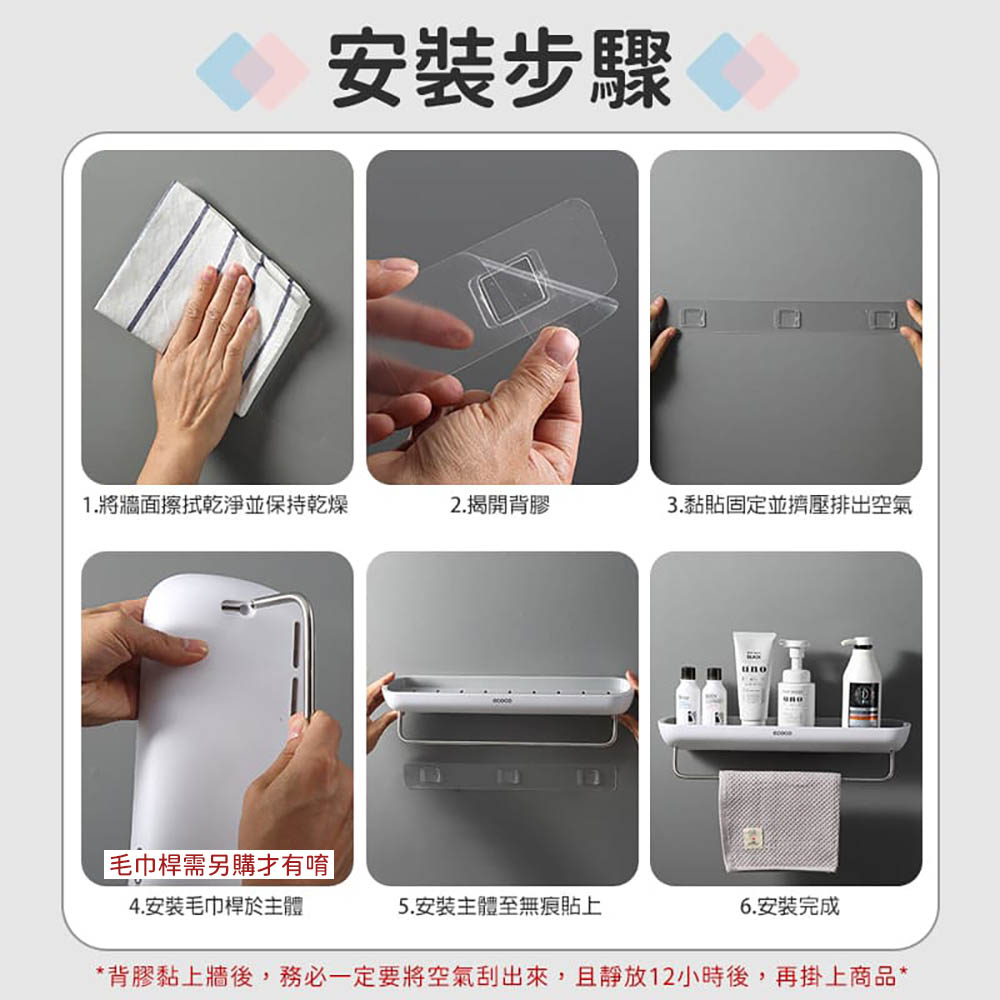 安裝步驟

1.將牆面擦拭乾淨並保持乾燥

2.揭開背膠

3.黏貼固定並擠壓排出空氣

毛巾桿需另購才有唷

4.安裝毛巾桿於主體

ecoco

5.安裝主體至無痕貼上

uno

uno

ecoco

6.安裝完成

*背膠黏上牆後，務必一定要將空氣刮出來，且靜放12小時後，再掛上商品*