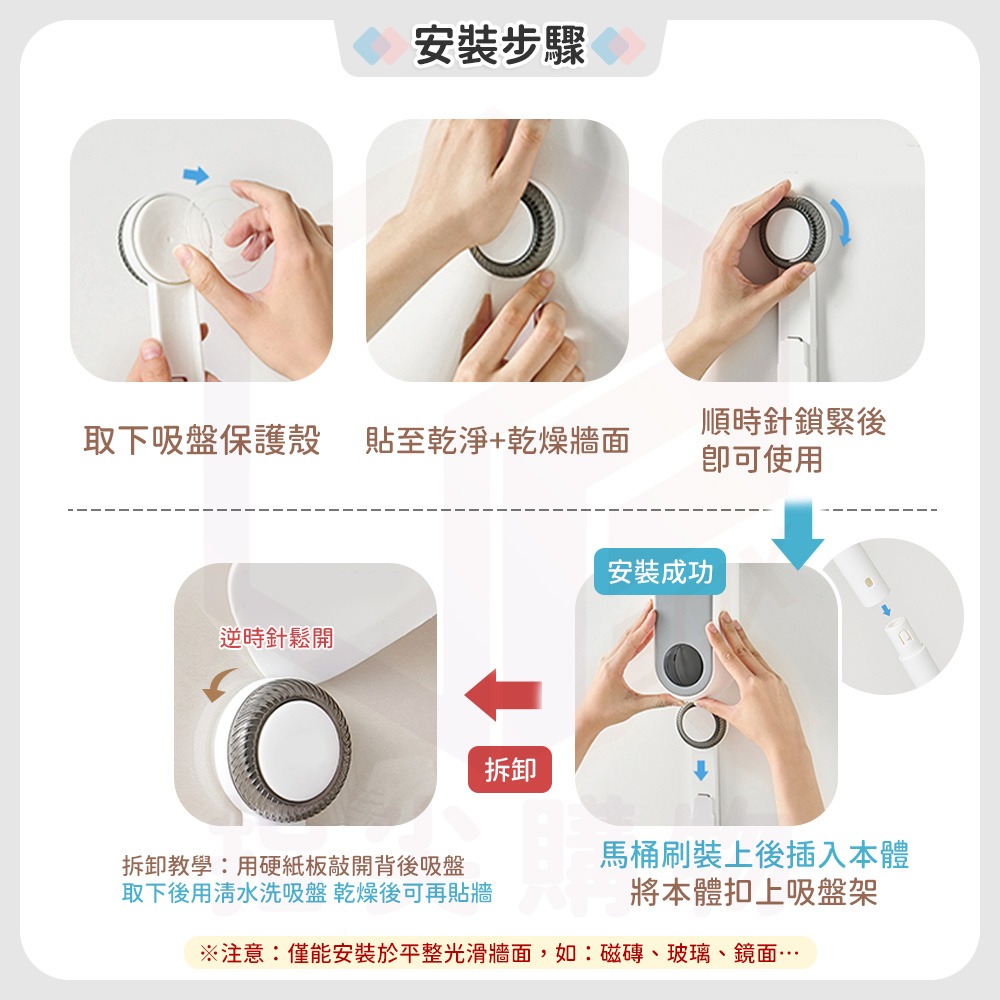 安裝步驟

取下吸盤保護殼

貼至乾淨+乾燥牆面

順時針鎖緊後
即可使用

安裝成功

逆時針鬆開

拆卸

拆卸教學：用硬紙板敲開背後吸盤
取下後用清水洗吸盤 乾燥後可再貼牆

馬桶刷裝上後插入本體
將本體扣上吸盤架

※注意：僅能安裝於平整光滑牆面，如：磁磚、玻璃、鏡面…