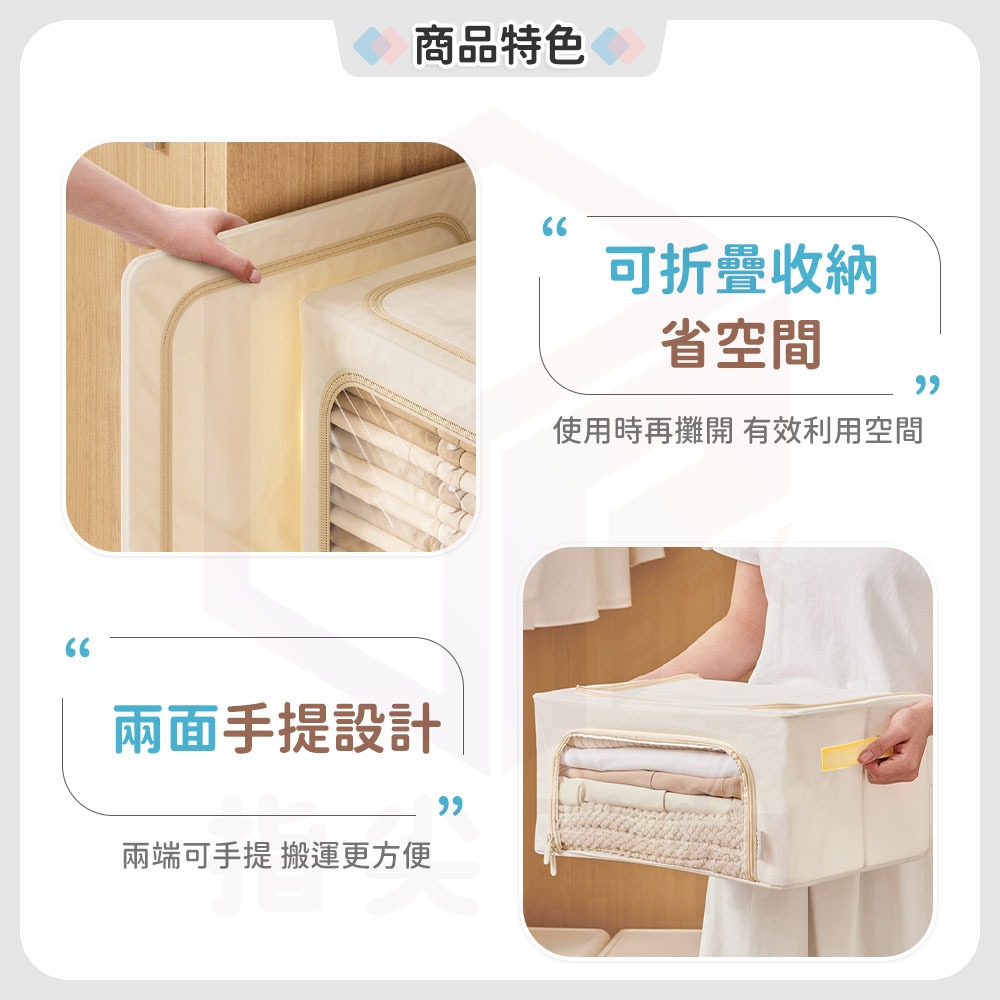 商品特色

“
可折疊收納
省空間
”
使用時再攤開 有效利用空間

“
兩面手提設計
”
兩端可手提 搬運更方便

指尖