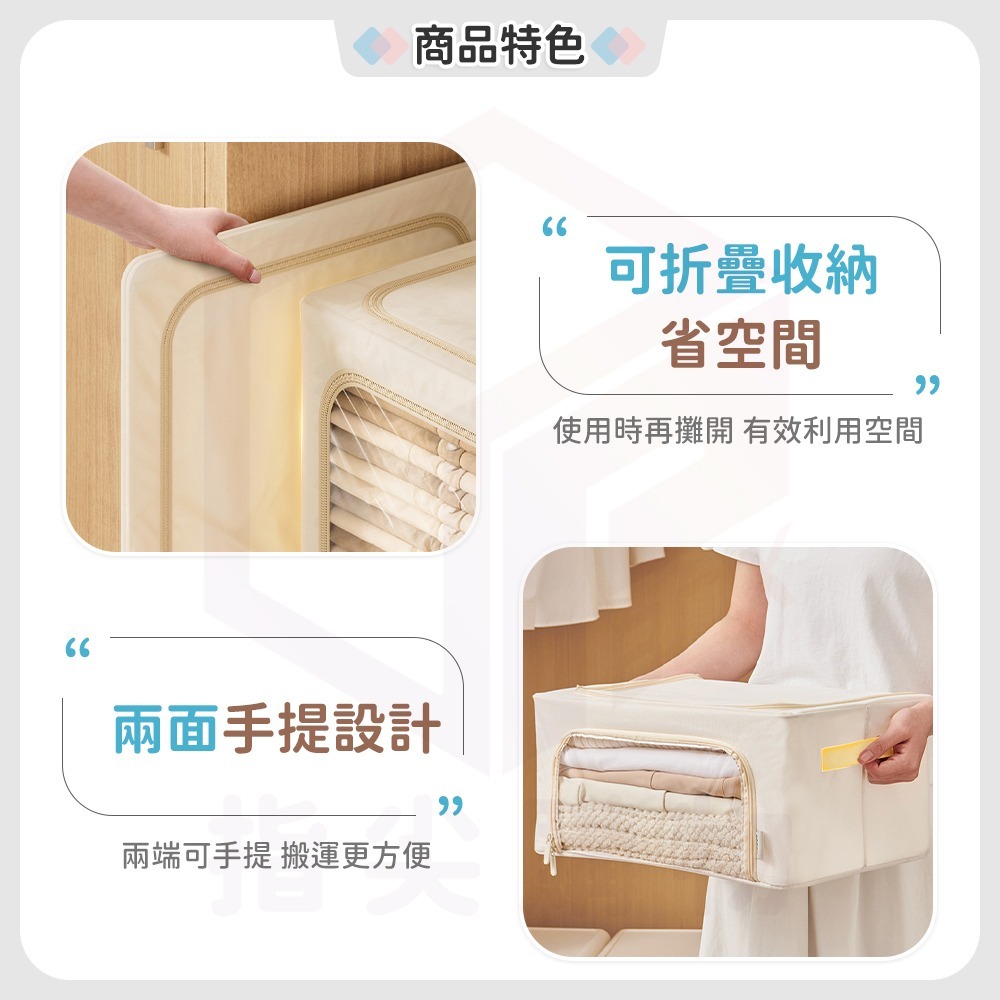 商品特色

“
可折疊收納
省空間
”
使用時再攤開 有效利用空間

“
兩面手提設計
”
兩端可手提 搬運更方便

指尖