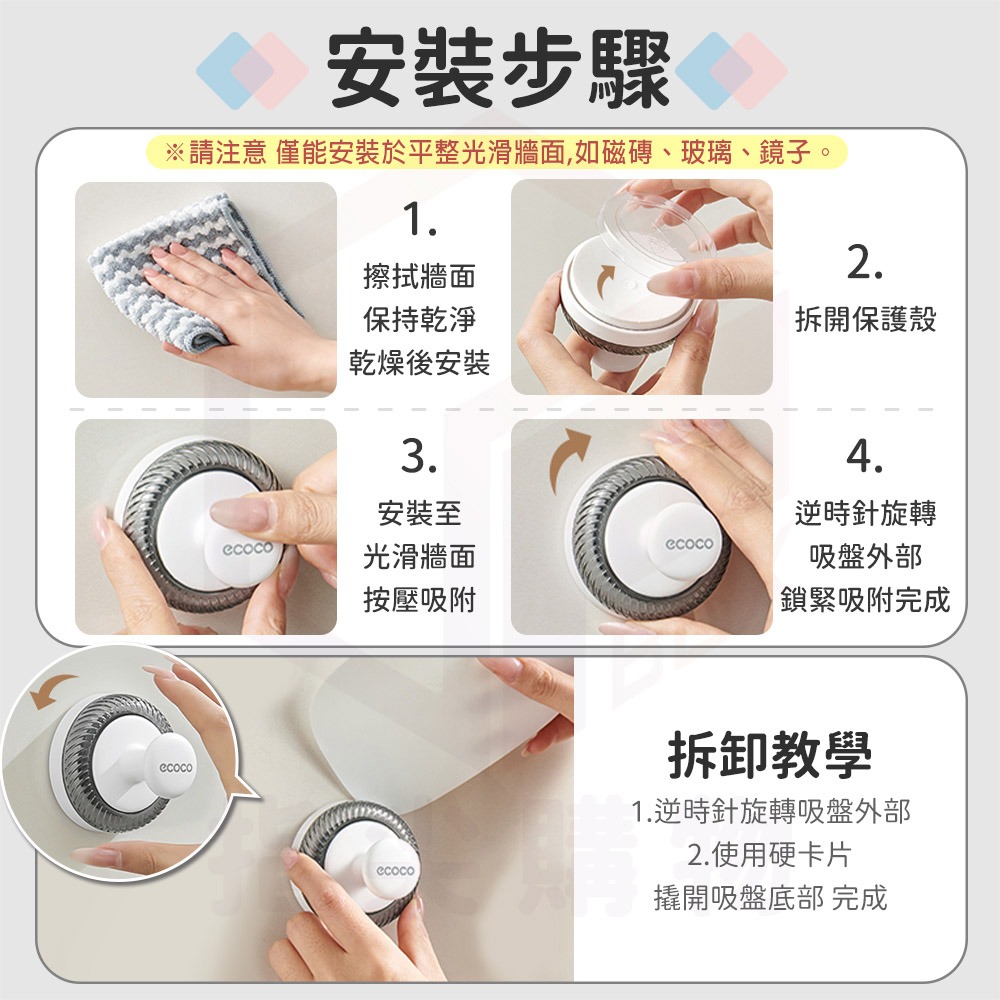 安裝步驟

※請注意 僅能安裝於平整光滑牆面,如磁磚、玻璃、鏡子。

1.
擦拭牆面
保持乾淨
乾燥後安裝

2.
拆開保護殼

3.
安裝至
光滑牆面
按壓吸附

ecoco

4.
逆時針旋轉
吸盤外部
鎖緊吸附完成

ecoco

ecoco

ecoco

拆卸教學
1.逆時針旋轉吸盤外部
2.使用硬卡片
撬開吸盤底部 完成