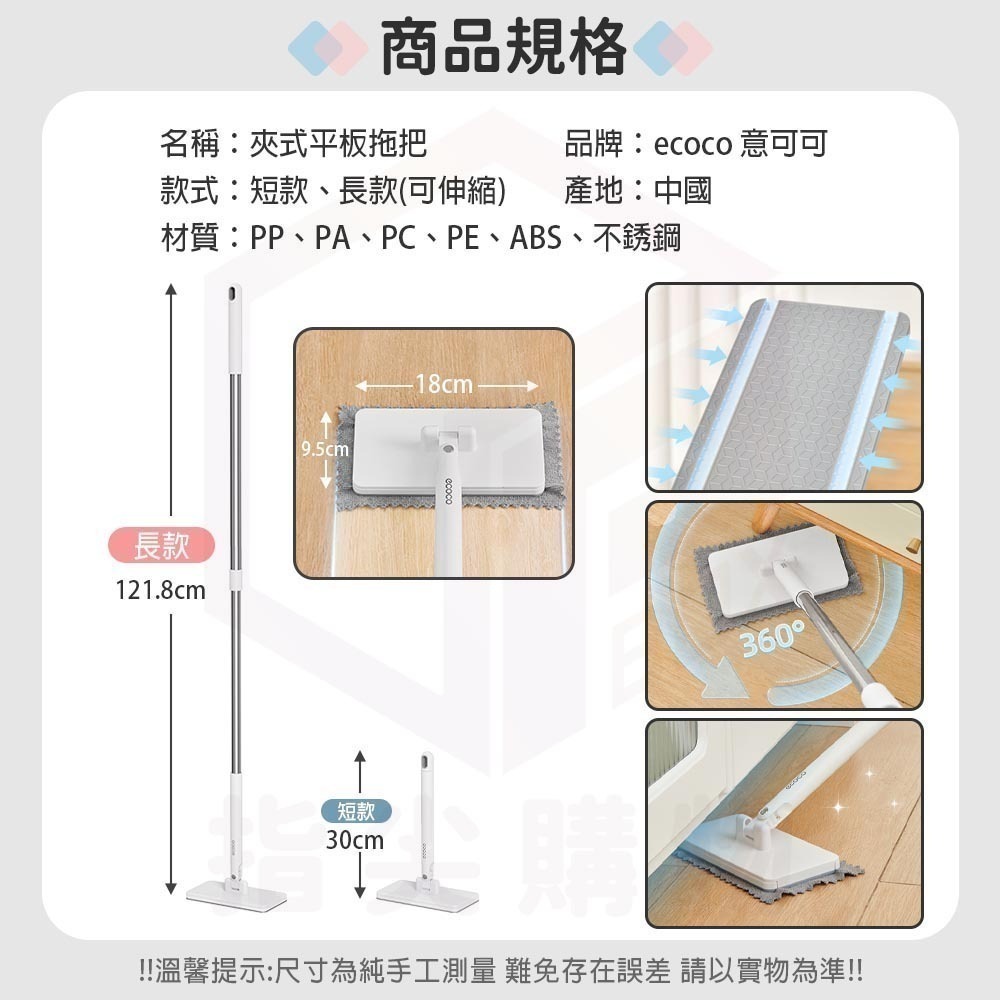 商品規格

名稱：夾式平板拖把
品牌：ecoco 意可可
款式：短款、長款(可伸縮)
產地：中國
材質：PP、PA、PC、PE、ABS、不銹鋼

長款
121.8cm

18cm
9.5cm
ecoco

360°

短款
30cm

指尖購

!!溫馨提示:尺寸為純手工測量 難免存在誤差 請以實物為準!!