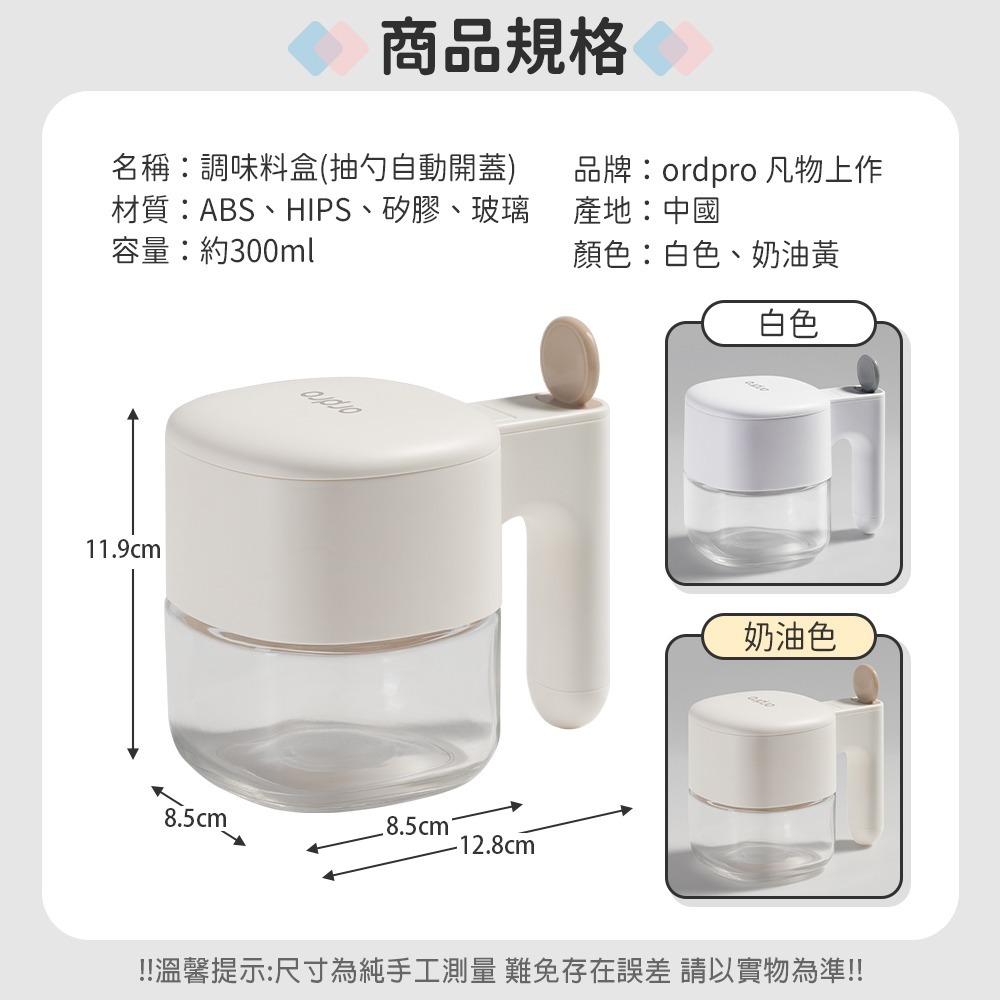 商品規格

名稱：調味料盒(抽勺自動開蓋)
材質：ABS、HIPS、矽膠、玻璃
容量：約300ml

品牌：ordpro 凡物上作
產地：中國
顏色：白色、奶油黃

ordpro

11.9cm
8.5cm
8.5cm
12.8cm

白色

ordpro

奶油色

ordpro

!!溫馨提示:尺寸為純手工測量 難免存在誤差 請以實物為準!!