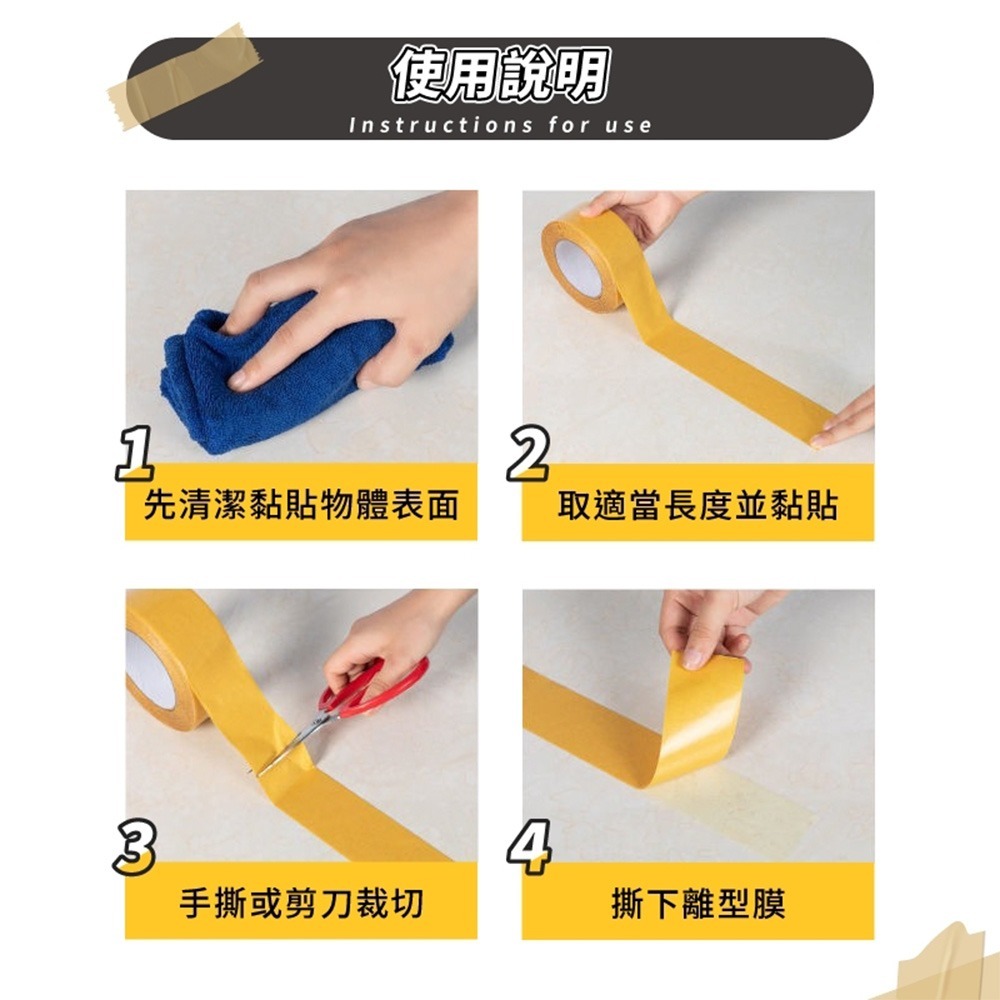 使用說明
Instructions for use

1
先清潔黏貼物體表面

2
取適當長度並黏貼

3
手撕或剪刀裁切

4
撕下離型膜