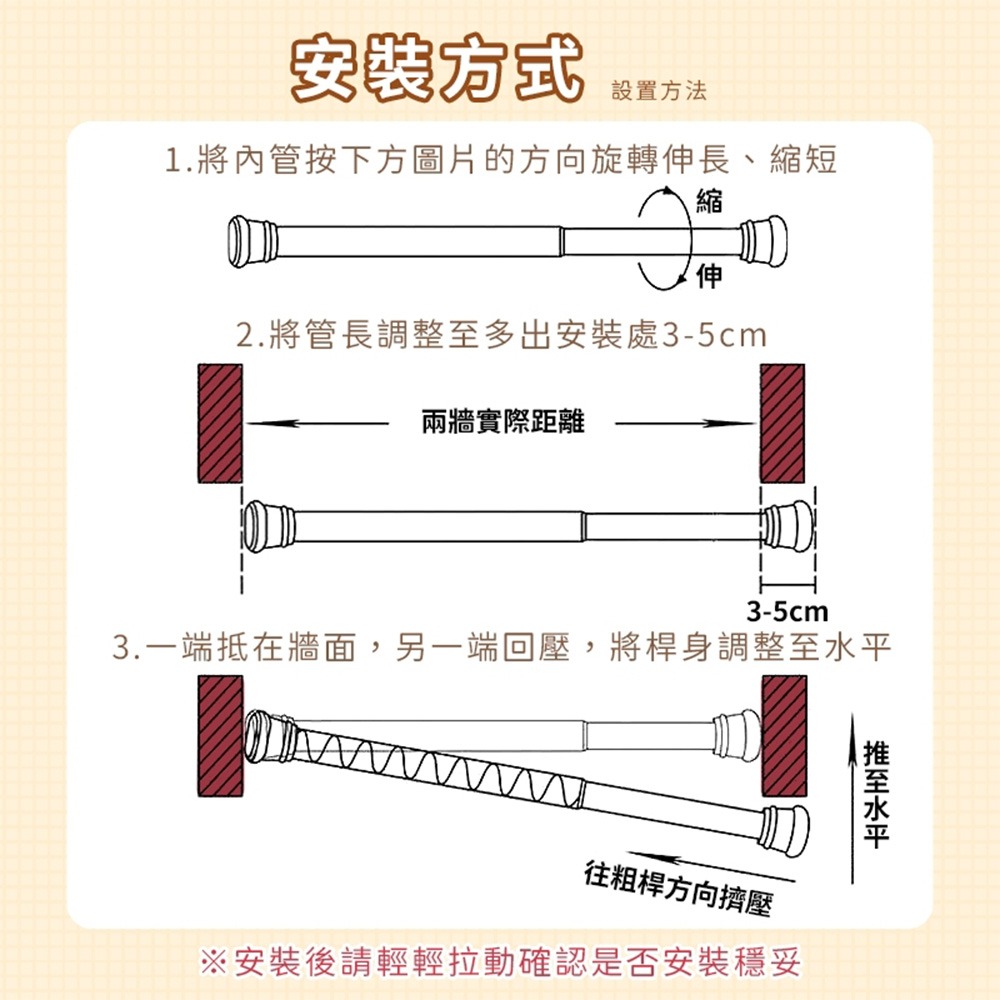 安裝方式 設置方法

1.將內管按下方圖片的方向旋轉伸長、縮短

縮

伸

2.將管長調整至多出安裝處3-5cm

兩牆實際距離

3-5cm

3.一端抵在牆面，另一端回壓，將桿身調整至水平

推至水平

往粗桿方向擠壓

※安裝後請輕輕拉動確認是否安裝穩妥