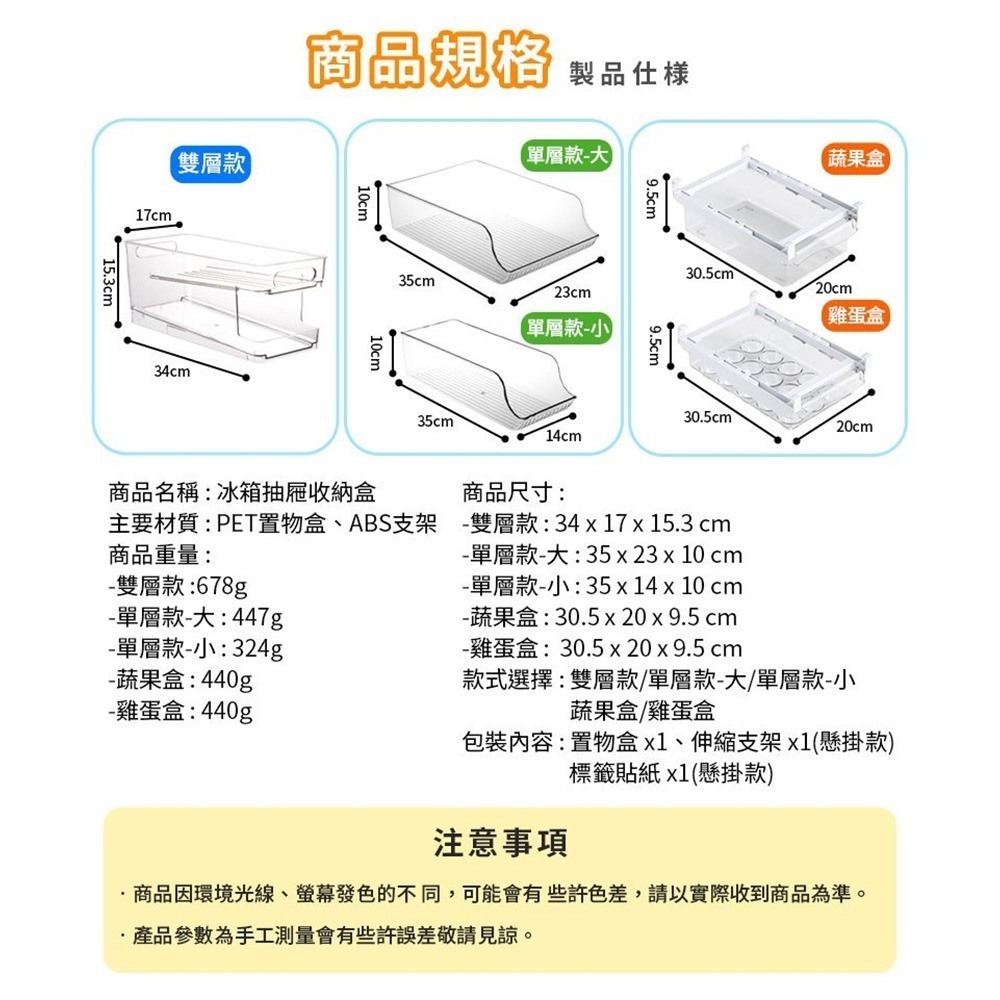 商品規格 製品仕様

雙層款
17cm
15.3cm
34cm

單層款-大
10cm
35cm
23cm

單層款-小
10cm
35cm
14cm

蔬果盒
9.5cm
30.5cm
20cm

雞蛋盒
9.5cm
30.5cm
20cm

商品名稱 : 冰箱抽屜收納盒
主要材質 : PET置物盒、ABS支架
商品重量 :
-雙層款 :678g
-單層款-大 : 447g
-單層款-小 : 324g
-蔬果盒 : 440g
-雞蛋盒 : 440g

商品尺寸 :
-雙層款 : 34 x 17 x 15.3 cm
-單層款-大 : 35 x 23 x 10 cm
-單層款-小 : 35 x 14 x 10 cm
-蔬果盒 : 30.5 x 20 x 9.5 cm
-雞蛋盒 : 30.5 x 20 x 9.5 cm
款式選擇 : 雙層款/單層款-大/單層款-小
蔬果盒/雞蛋盒
包裝內容 : 置物盒 x1、伸縮支架 x1(懸掛款)
標籤貼紙 x1(懸掛款)

注意事項

· 商品因環境光線、螢幕發色的不 同，可能會有 些許色差，請以實際收到商品為準。

· 產品參數為手工測量會有些許誤差敬請見諒。