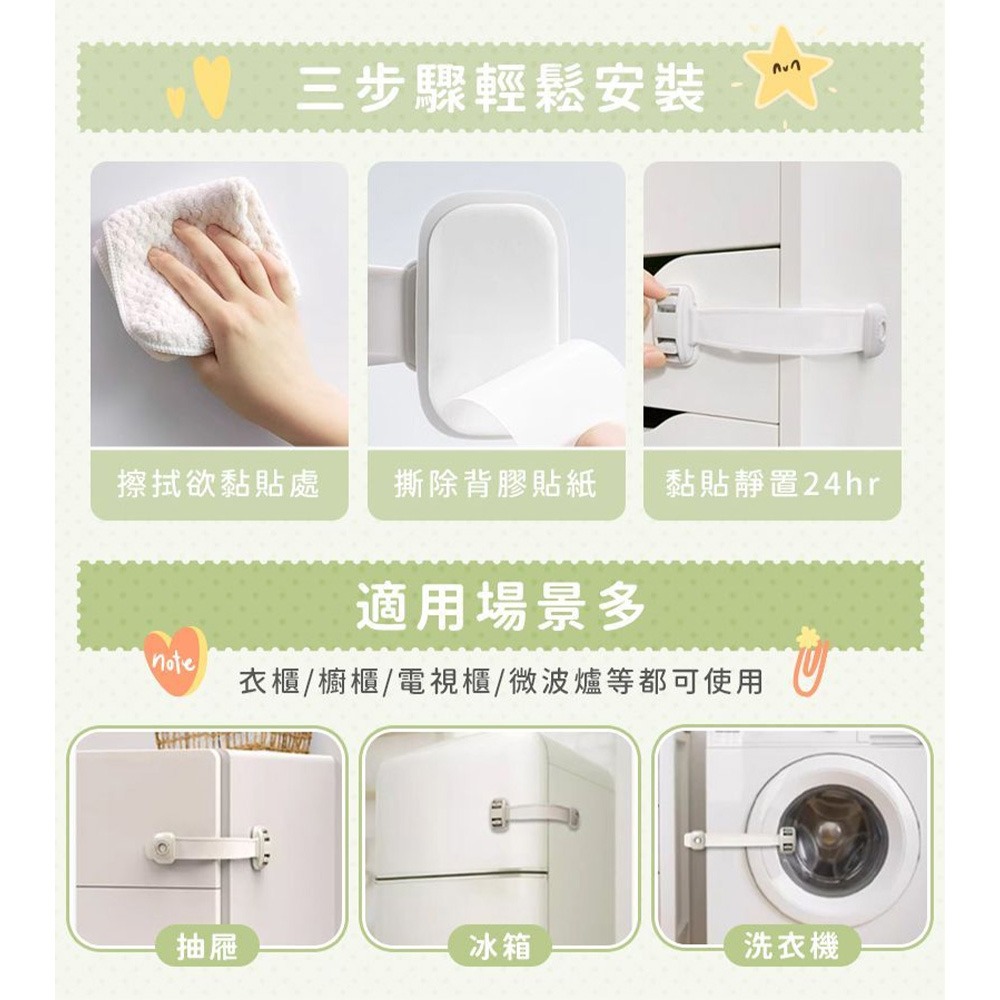 三步驟輕鬆安裝

擦拭欲黏貼處

撕除背膠貼紙

黏貼靜置24hr

適用場景多

note

衣櫃/櫥櫃/電視櫃/微波爐等都可使用

抽屜

冰箱

洗衣機