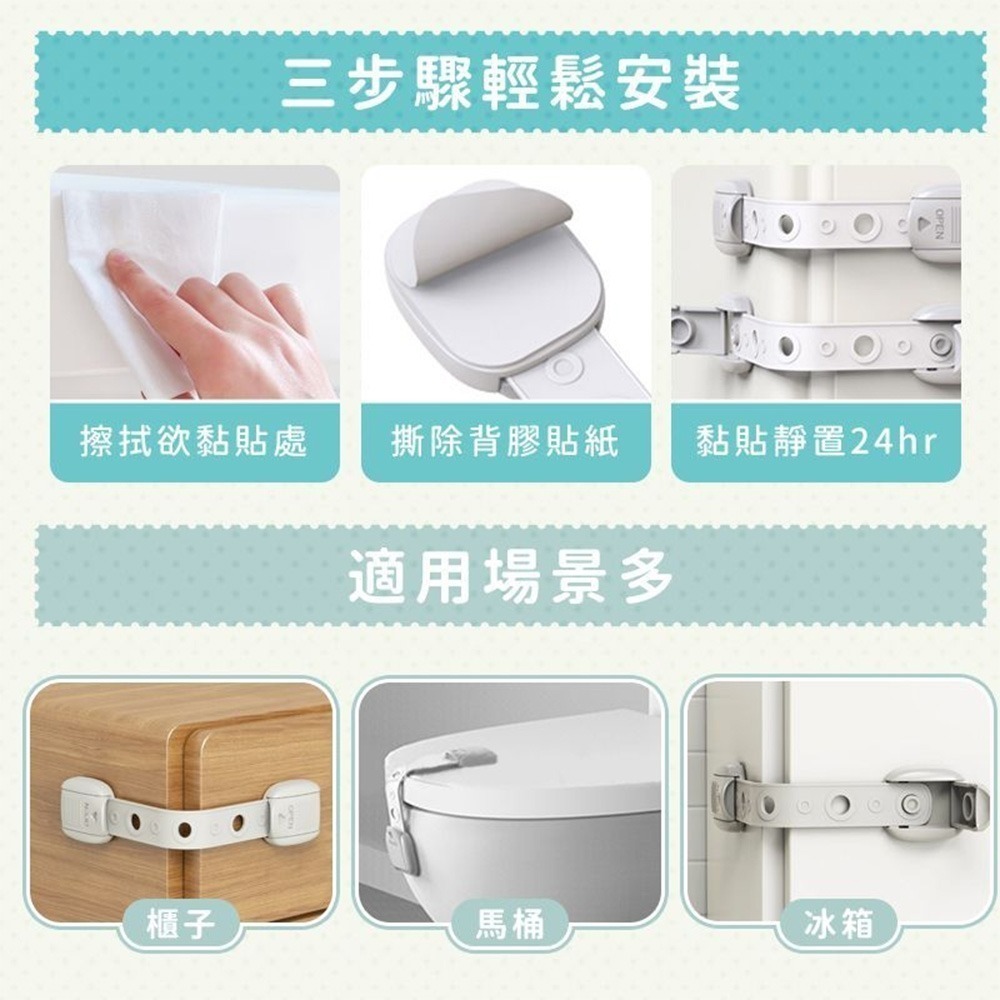 三步驟輕鬆安裝

OPEN

擦拭欲黏貼處

撕除背膠貼紙

黏貼靜置24hr

適用場景多

OPEN

櫃子

馬桶

冰箱