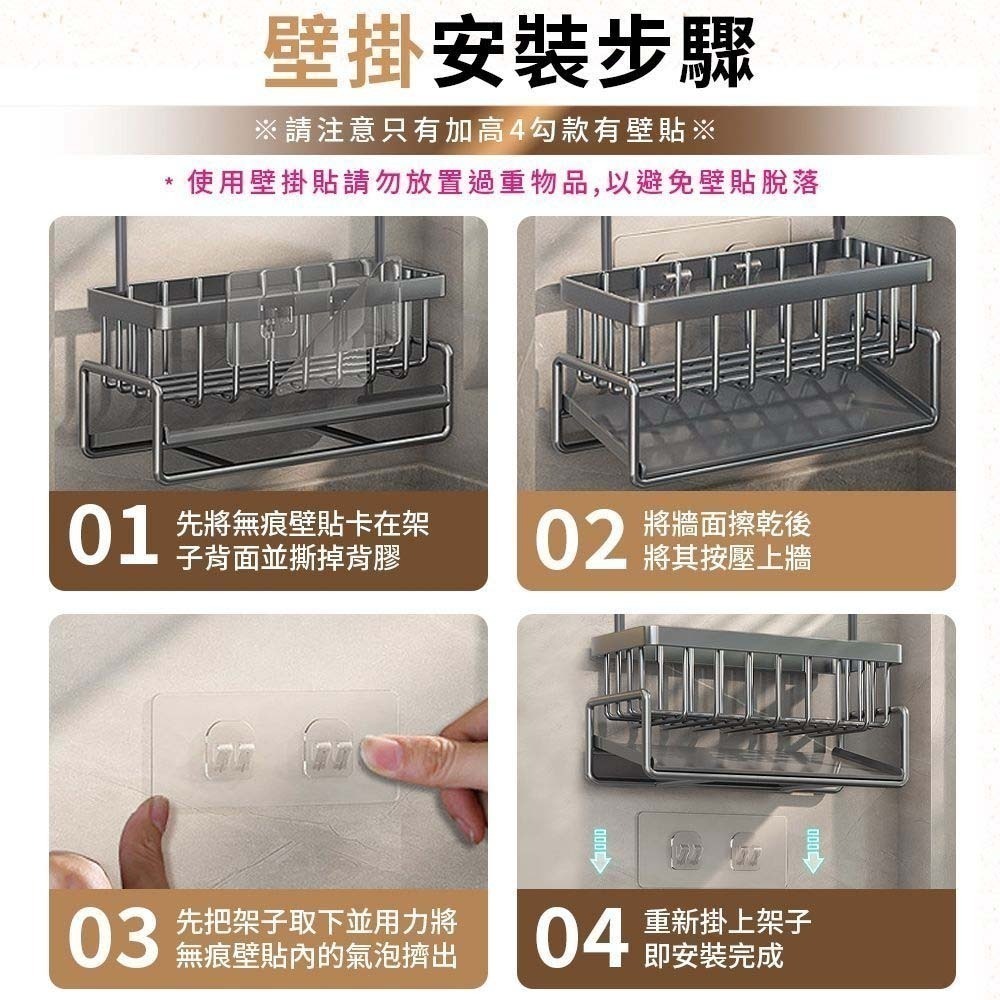 壁掛安裝步驟

※請注意只有加高4勾款有壁貼※

* 使用壁掛貼請勿放置過重物品,以避免壁貼脫落

01 先將無痕壁貼卡在架子背面並撕掉背膠

02 將牆面擦乾後將其按壓上牆

03 先把架子取下並用力將無痕壁貼內的氣泡擠出

04 重新掛上架子即安裝完成