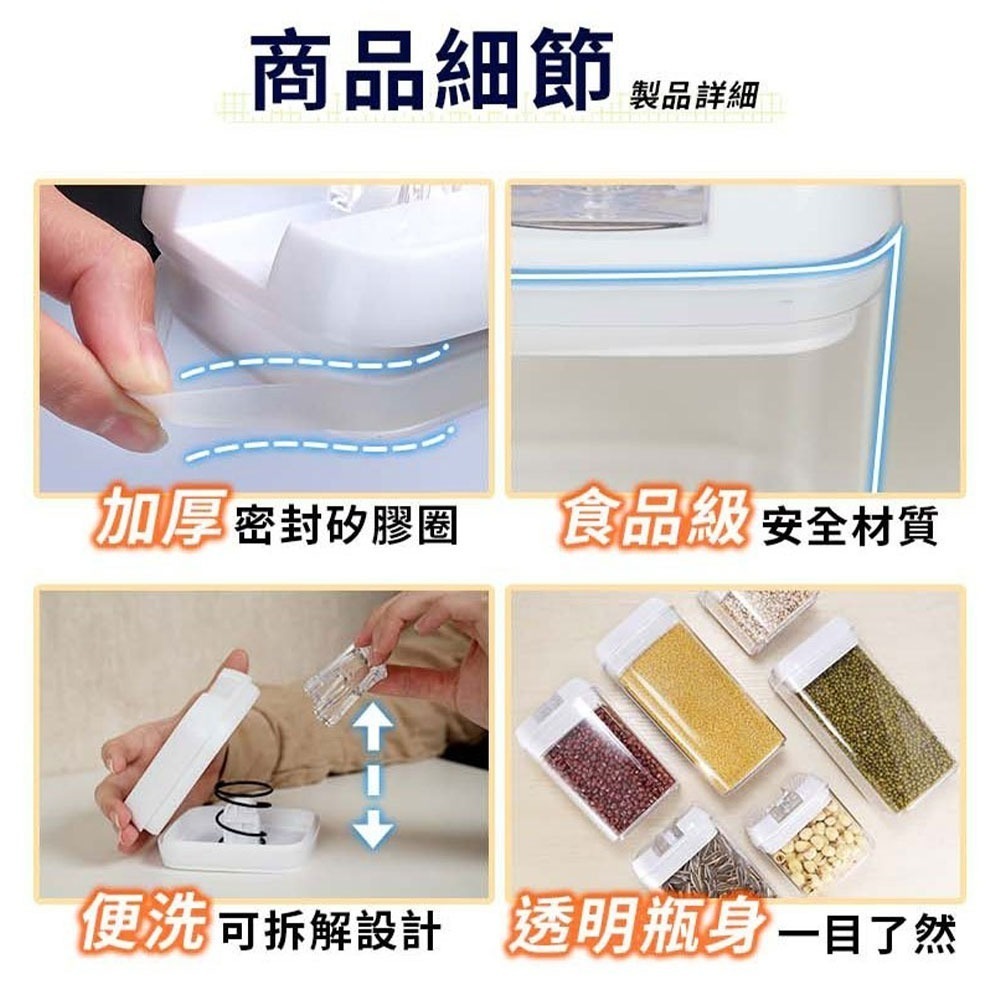 商品細節 製品詳細

加厚 密封矽膠圈

食品級 安全材質

便洗 可拆解設計

透明瓶身 一目了然