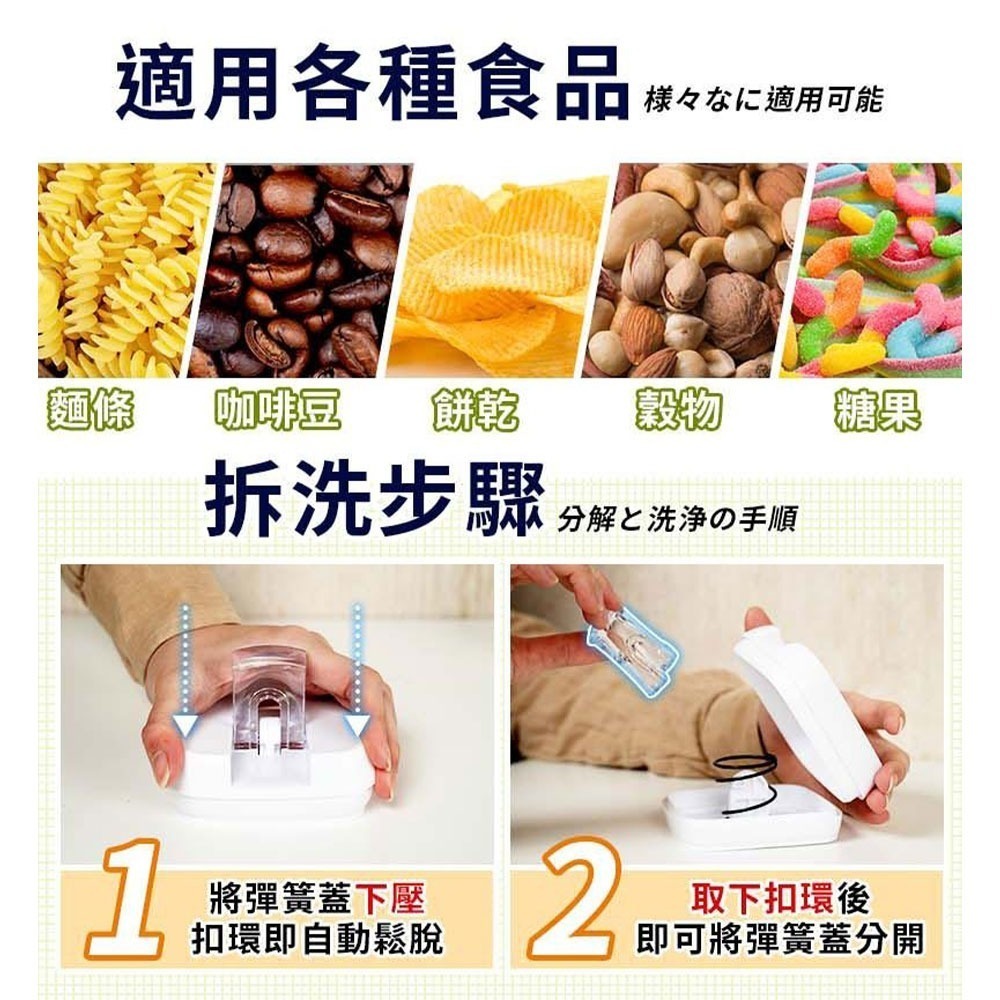 適用各種食品 様々なに適用可能

麵條 咖啡豆 餅乾 穀物 糖果

拆洗步驟 分解と洗浄の手順

1
將彈簧蓋下壓
扣環即自動鬆脫

2
取下扣環後
即可將彈簧蓋分開