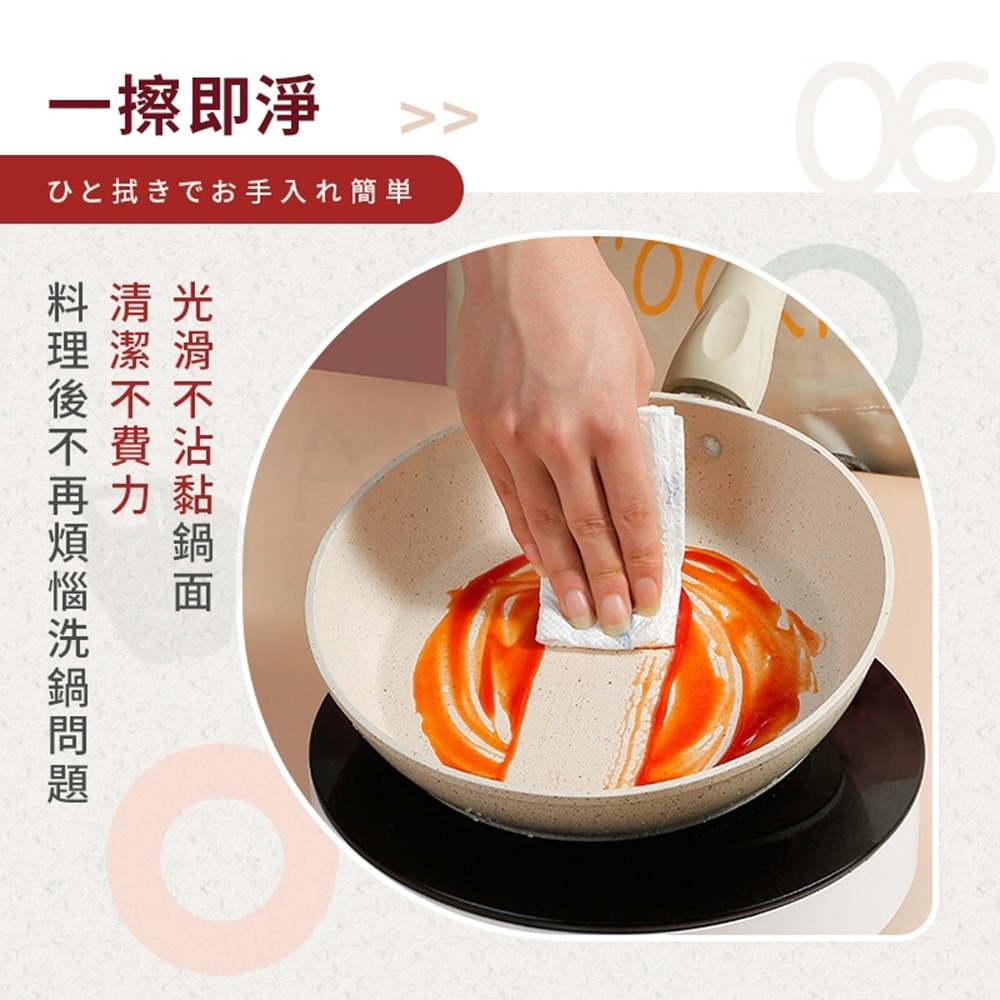 一擦即淨 >>

06

ひと拭きでお手入れ簡単

光滑不沾黏鍋面

清潔不費力

料理後不再煩惱洗鍋問題