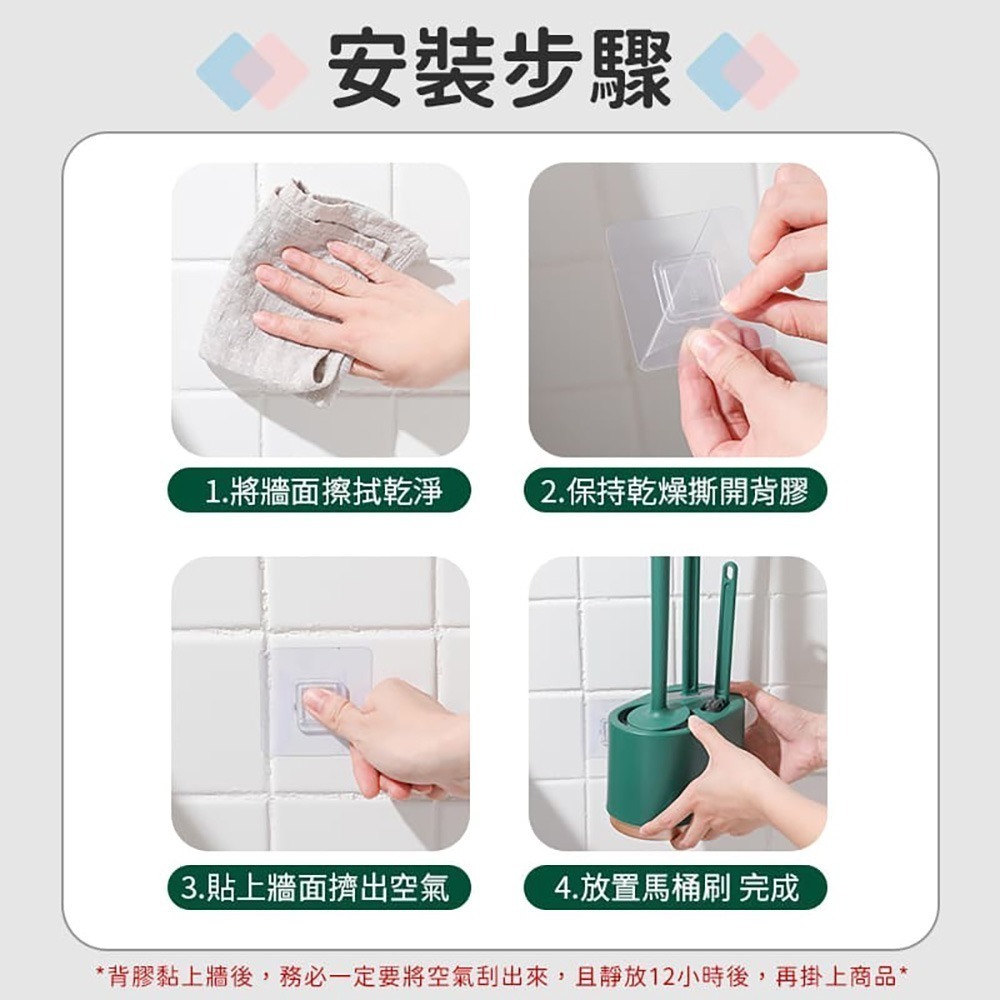 安裝步驟

1.將牆面擦拭乾淨

2.保持乾燥撕開背膠

3.貼上牆面擠出空氣

4.放置馬桶刷 完成

*背膠黏上牆後，務必一定要將空氣刮出來，且靜放12小時後，再掛上商品*