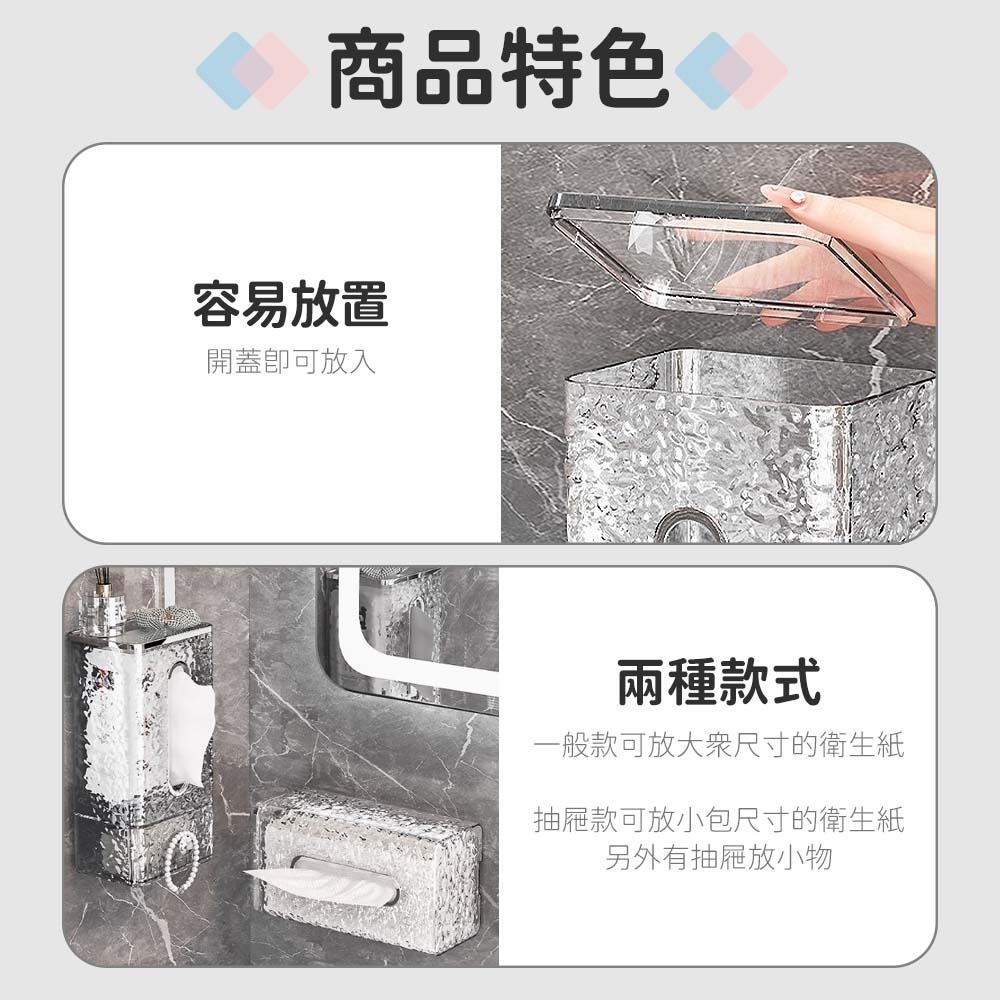 商品特色

容易放置

開蓋即可放入

兩種款式

一般款可放大衆尺寸的衛生紙

抽屜款可放小包尺寸的衛生紙
另外有抽屜放小物