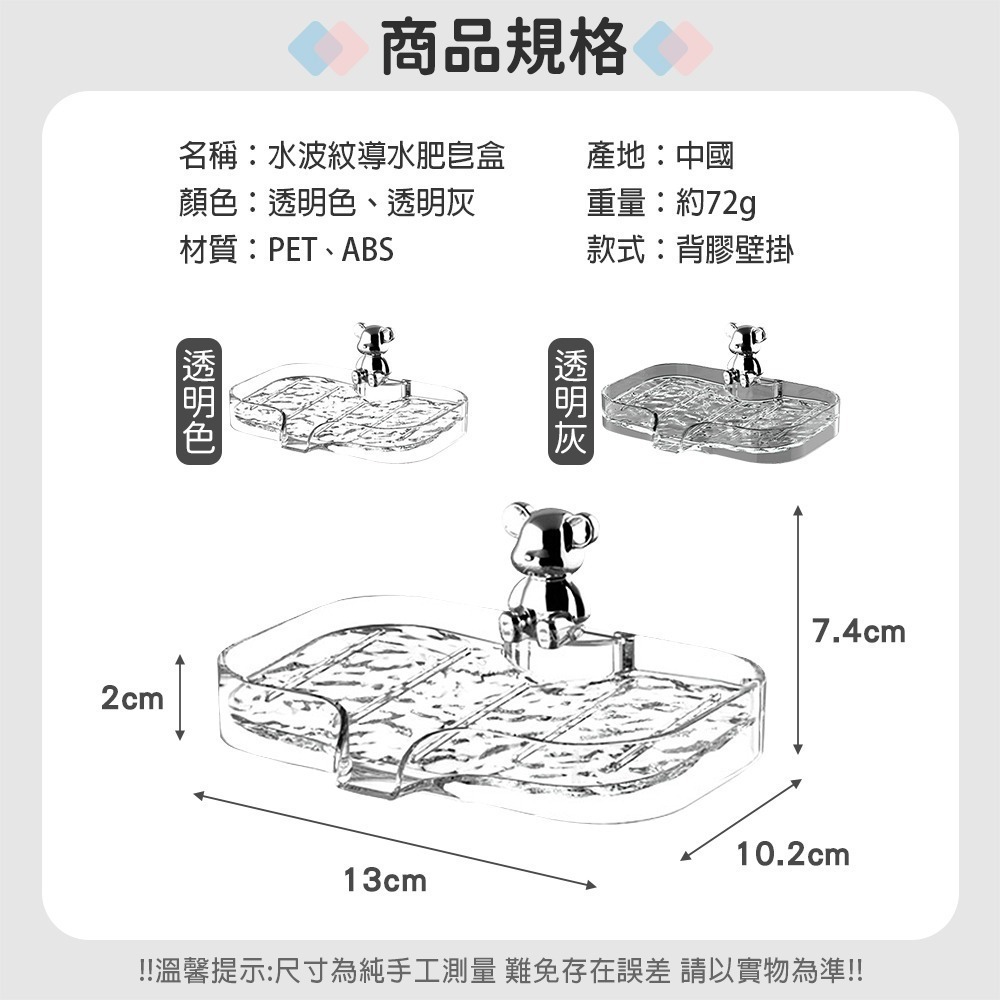 商品規格

名稱：水波紋導水肥皂盒
顏色：透明色、透明灰
材質：PET、ABS

產地：中國
重量：約72g
款式：背膠壁掛

透明色

透明灰

7.4cm

2cm

10.2cm

13cm

!!溫馨提示:尺寸為純手工測量 難免存在誤差 請以實物為準!!