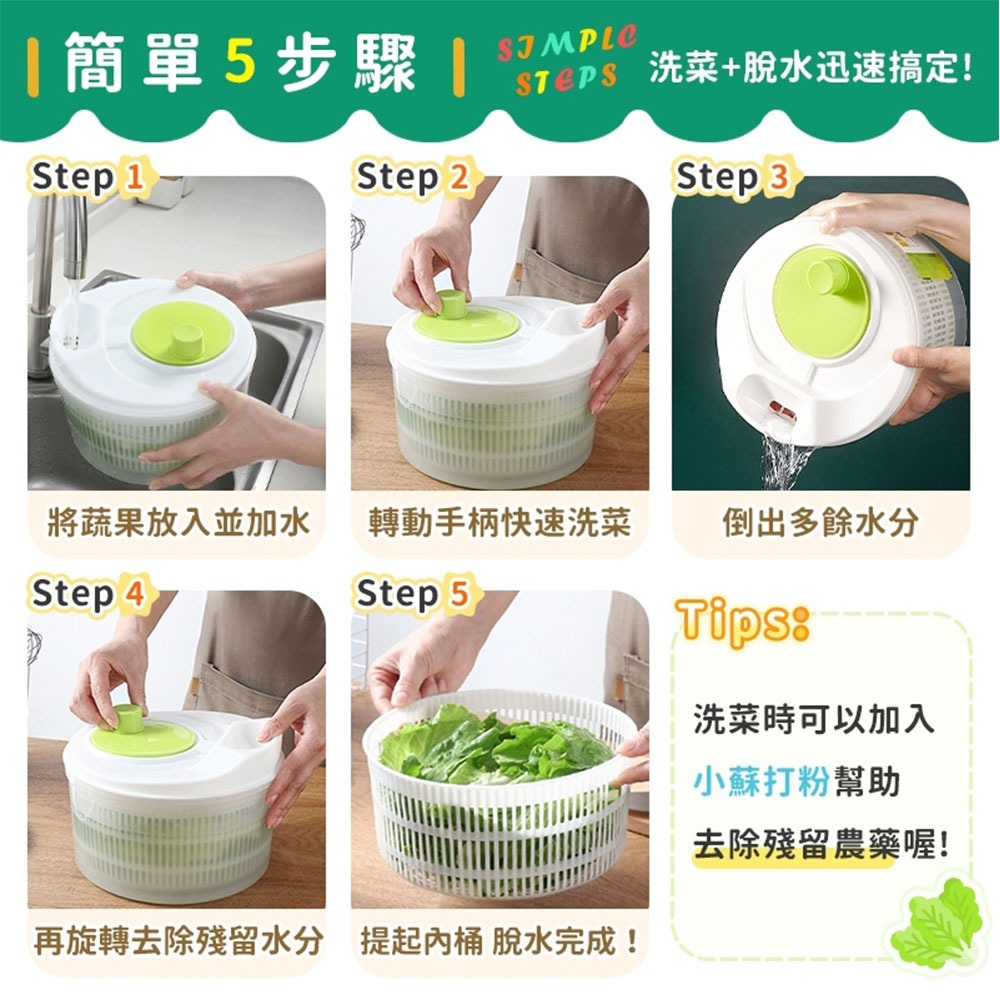 簡單 5 步驟

SIMPLE STEPS

洗菜+脫水迅速搞定!

Step 1
將蔬果放入並加水

Step 2
轉動手柄快速洗菜

Step 3
倒出多餘水分

Step 4
再旋轉去除殘留水分

Step 5
提起內桶 脫水完成!

Tips:
洗菜時可以加入
小蘇打粉幫助
去除殘留農藥喔!