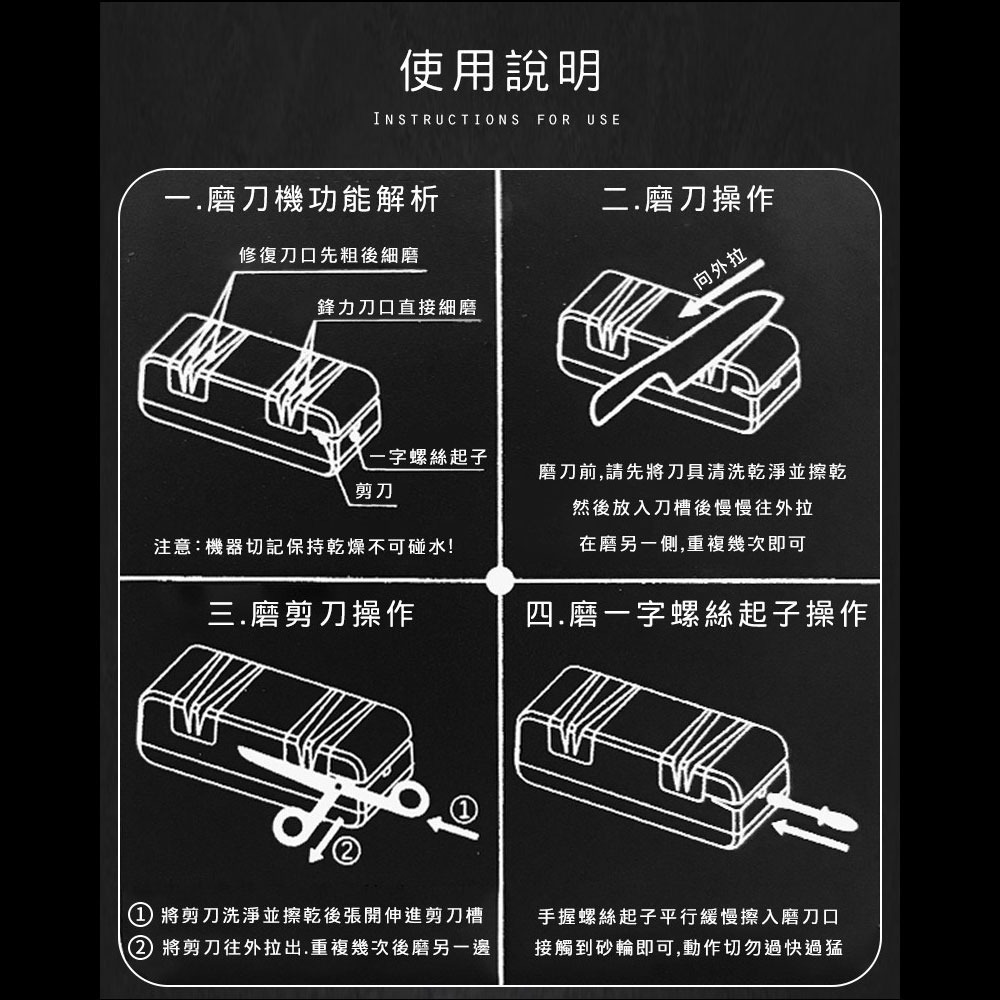 使用說明

INSTRUCTIONS FOR USE

一.磨刀機功能解析

修復刀口先粗後細磨

鋒力刀口直接細磨

一字螺絲起子

剪刀

注意:機器切記保持乾燥不可碰水!

二.磨刀操作

向外拉

磨刀前,請先將刀具清洗乾淨並擦乾

然後放入刀槽後慢慢往外拉

在磨另一側,重複幾次即可

三.磨剪刀操作

①

②

① 將剪刀洗淨並擦乾後張開伸進剪刀槽

② 將剪刀往外拉出.重複幾次後磨另一邊

四.磨一字螺絲起子操作

手握螺絲起子平行緩慢擦入磨刀口

接觸到砂輪即可,動作切勿過快過猛