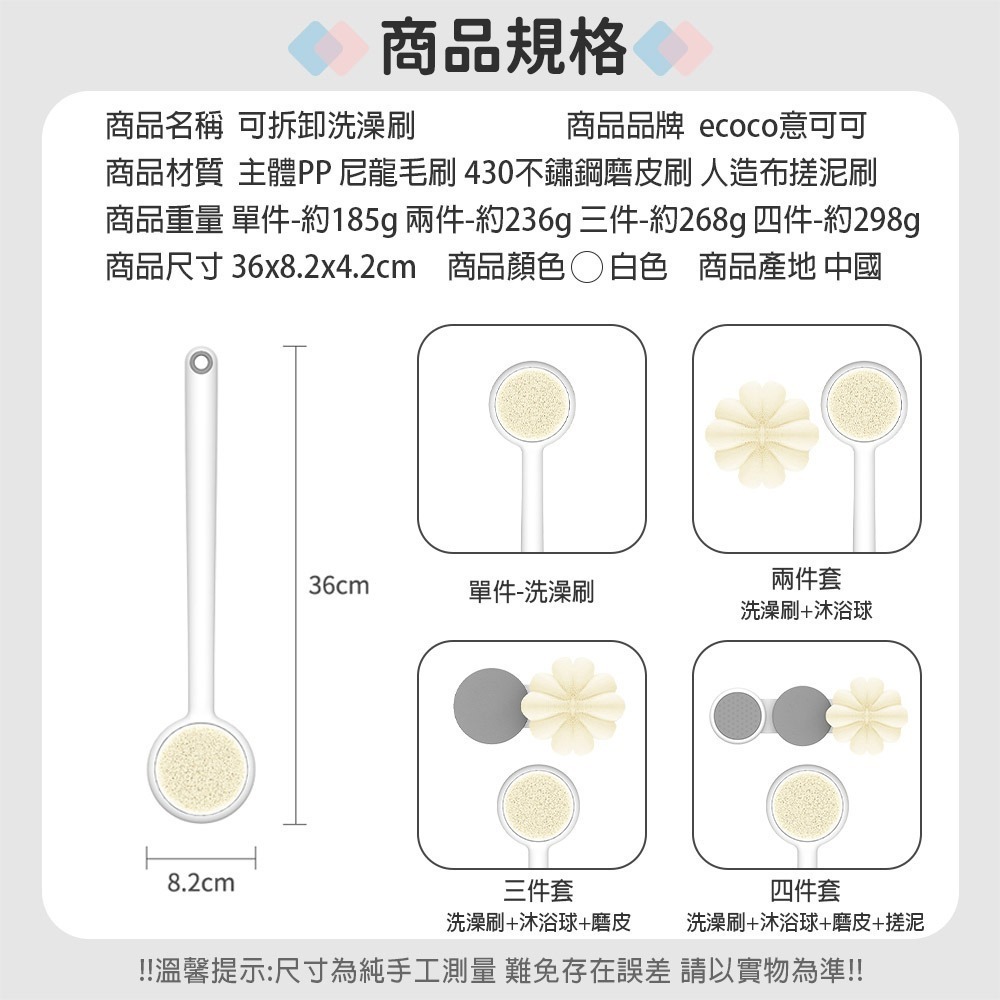 商品規格

商品名稱 可拆卸洗澡刷　商品品牌 ecoco意可可
商品材質 主體PP 尼龍毛刷 430不鏽鋼磨皮刷 人造布搓泥刷
商品重量 單件-約185g 兩件-約236g 三件-約268g 四件-約298g
商品尺寸 36x8.2x4.2cm　商品顏色 白色　商品產地 中國

36cm

8.2cm

單件-洗澡刷

兩件套
洗澡刷+沐浴球

三件套
洗澡刷+沐浴球+磨皮

四件套
洗澡刷+沐浴球+磨皮+搓泥

!!溫馨提示:尺寸為純手工測量 難免存在誤差 請以實物為準!!