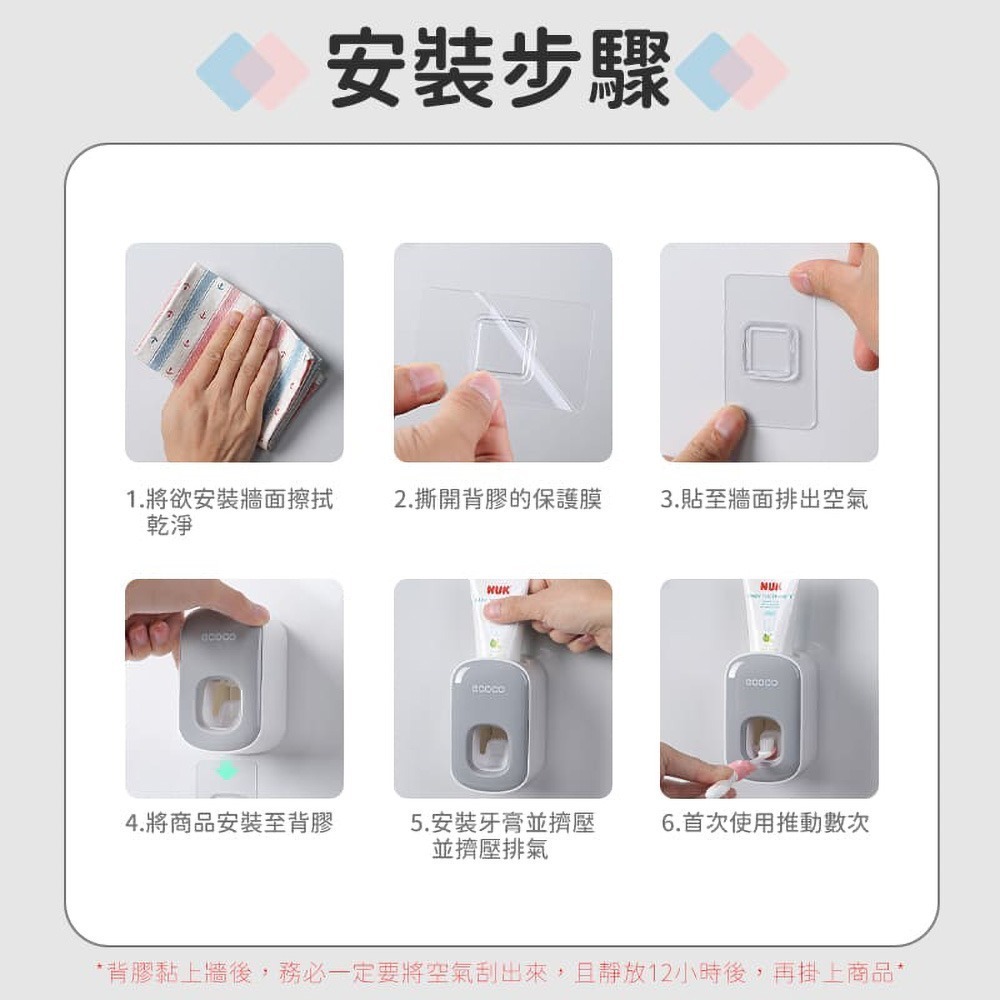 安裝步驟

1.將欲安裝牆面擦拭乾淨

2.撕開背膠的保護膜

3.貼至牆面排出空氣

ecoco

4.將商品安裝至背膠

NUK

ecoco

5.安裝牙膏並擠壓並擠壓排氣

NUK

ecoco

6.首次使用推動數次

*背膠黏上牆後，務必一定要將空氣刮出來，且靜放12小時後，再掛上商品*