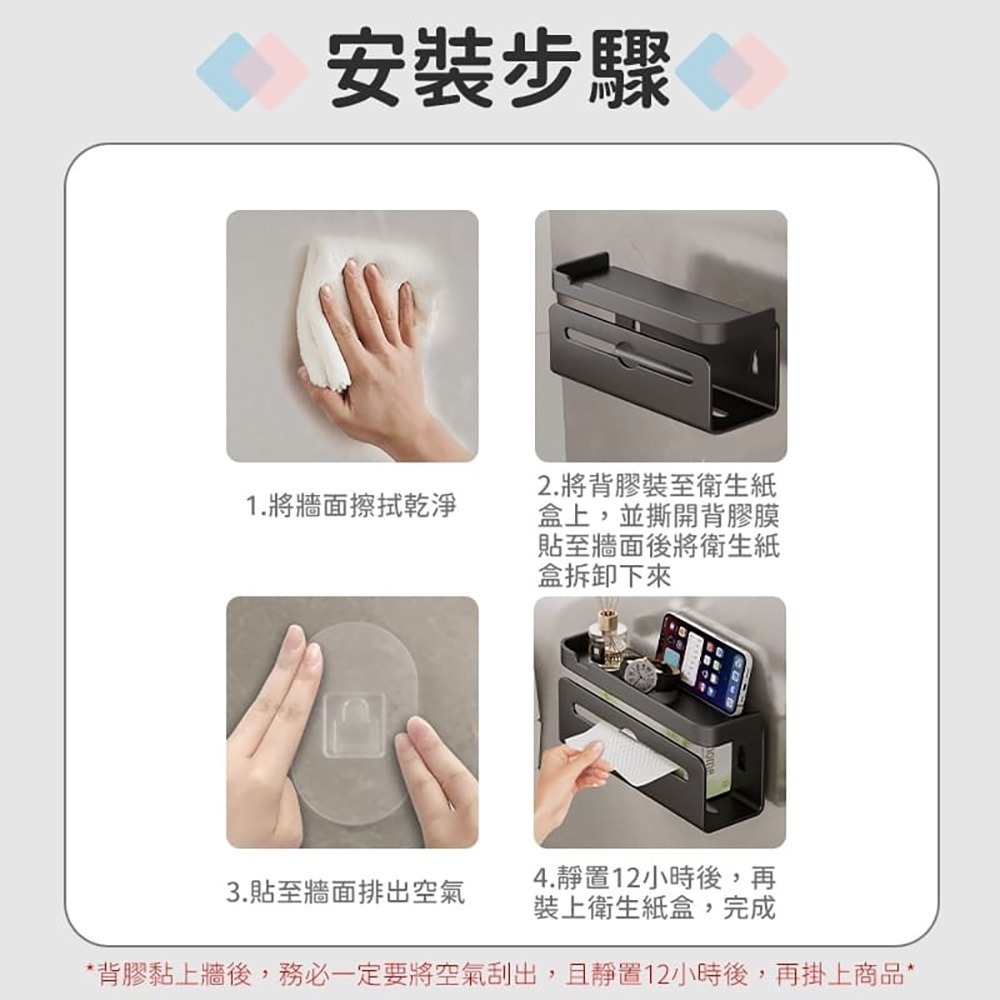 安裝步驟

1.將牆面擦拭乾淨

2.將背膠裝至衛生紙盒上，並撕開背膠膜貼至牆面後將衛生紙盒拆卸下來

3.貼至牆面排出空氣

4.靜置12小時後，再裝上衛生紙盒，完成

*背膠黏上牆後，務必一定要將空氣刮出，且靜置12小時後，再掛上商品*