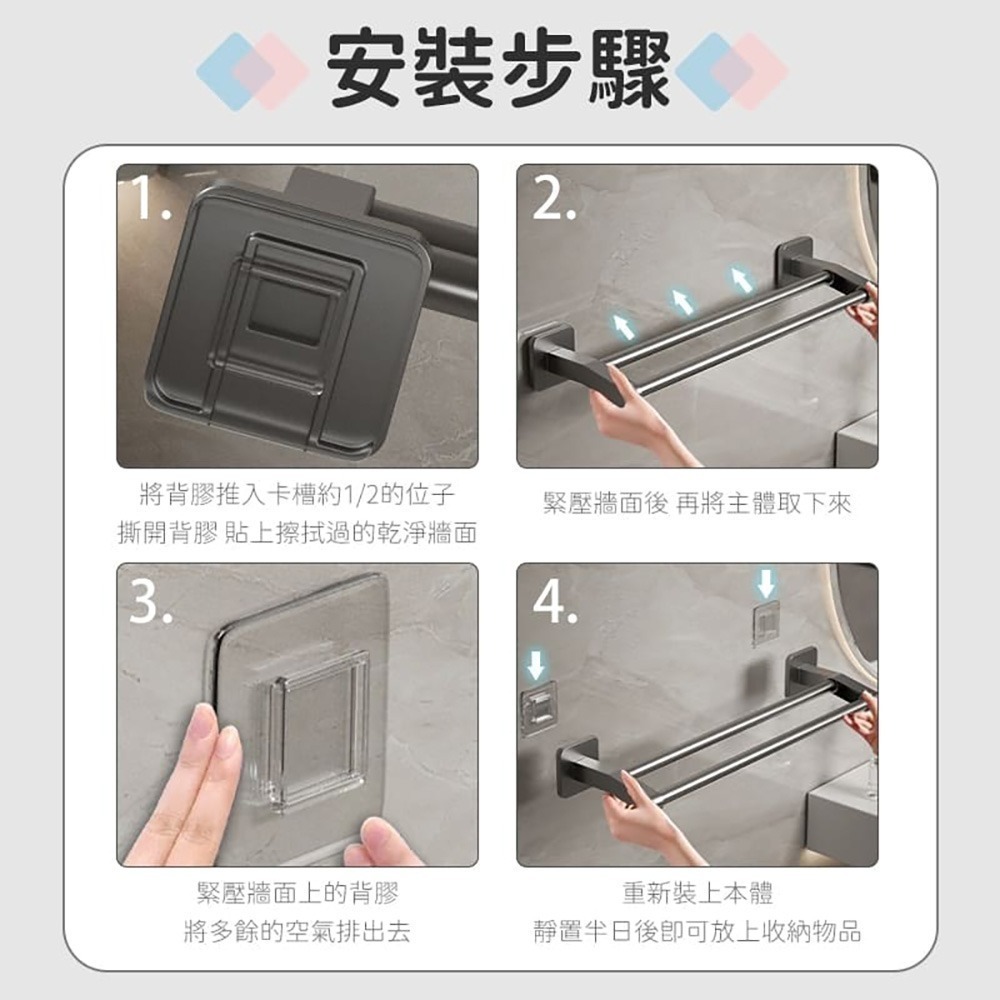 安裝步驟

1.

將背膠推入卡槽約1/2的位子
撕開背膠 貼上擦拭過的乾淨牆面

2.

緊壓牆面後 再將主體取下來

3.

緊壓牆面上的背膠
將多餘的空氣排出去

4.

重新裝上本體
靜置半日後即可放上收納物品