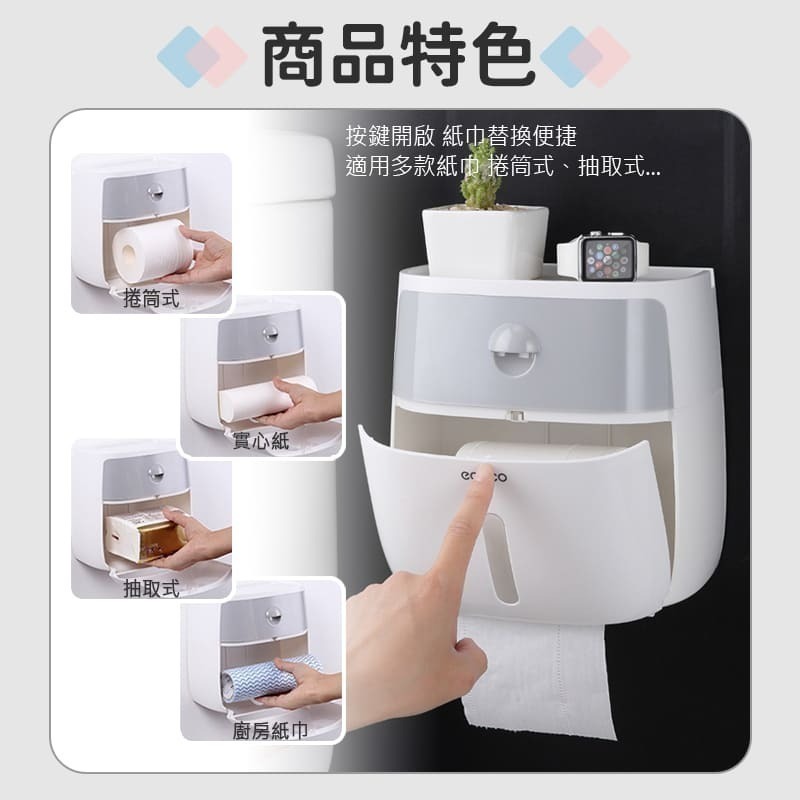 商品特色

按鍵開啟 紙巾替換便捷
適用多款紙巾 捲筒式、抽取式...

捲筒式

實心紙

抽取式

廚房紙巾

ecoco