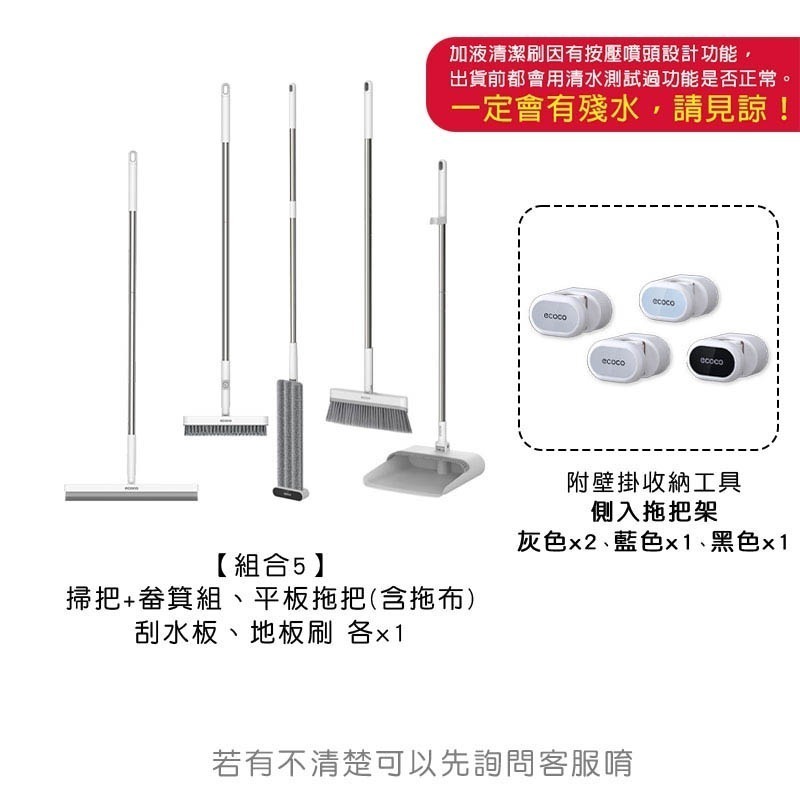 加液清潔刷因有按壓噴頭設計功能，
出貨前都會用清水測試過功能是否正常。
一定會有殘水，請見諒！

ecoco
ecoco
ecoco
ecoco

附壁掛收納工具
側入拖把架
灰色×2、藍色×1、黑色×1

【組合5】
掃把+畚箕組、平板拖把(含拖布)
刮水板、地板刷 各×1

若有不清楚可以先詢問客服唷