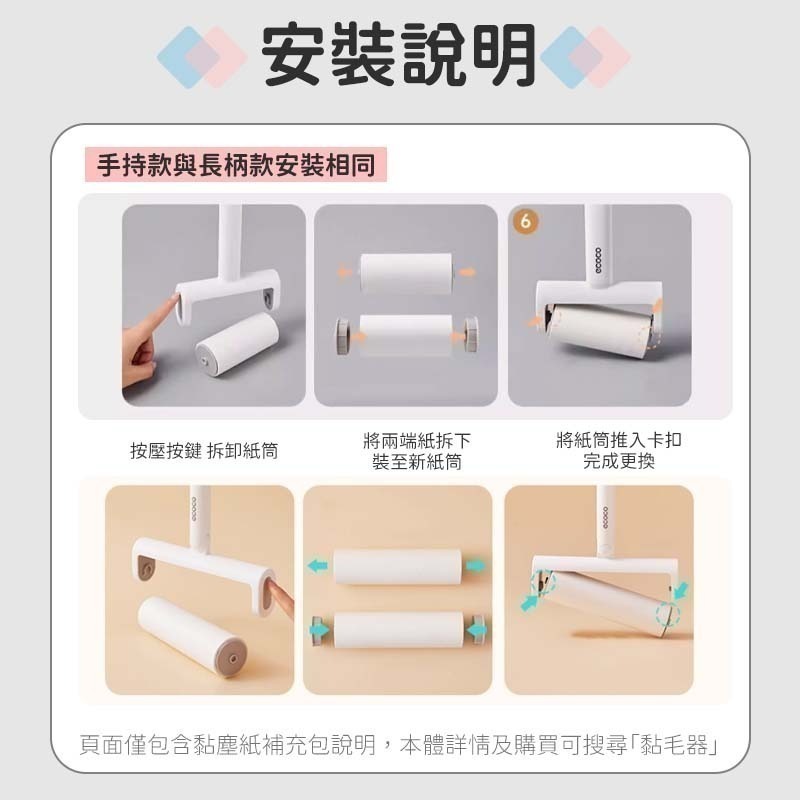 安裝說明

手持款與長柄款安裝相同

6

ecoco

按壓按鍵 拆卸紙筒

將兩端紙拆下
裝至新紙筒

將紙筒推入卡扣
完成更換

ecoco

ecoco

頁面僅包含黏塵紙補充包說明，本體詳情及購買可搜尋「黏毛器」