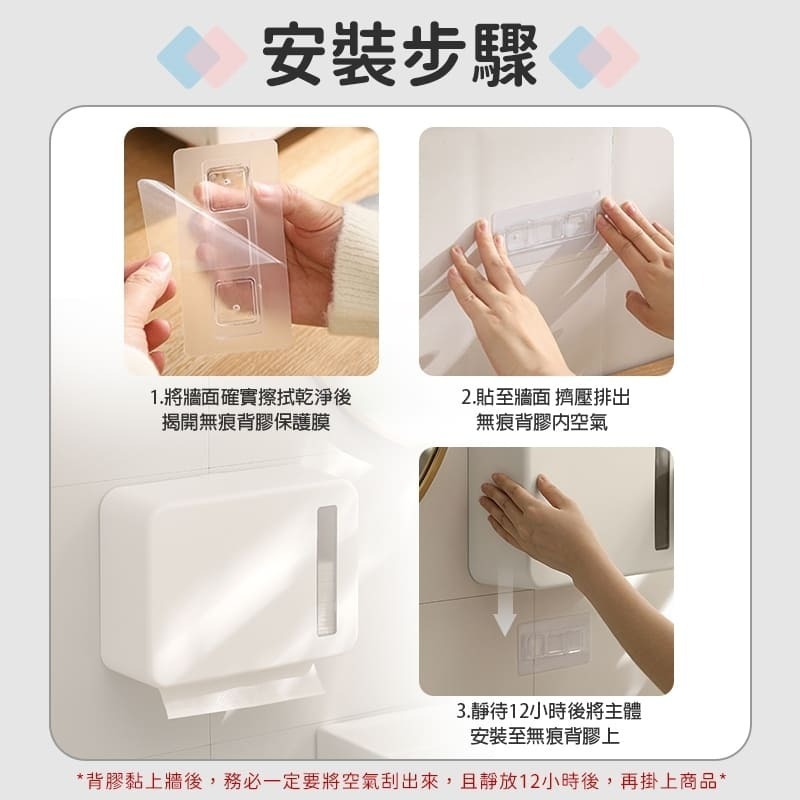 安裝步驟

1.將牆面確實擦拭乾淨後
揭開無痕背膠保護膜

2.貼至牆面 擠壓排出
無痕背膠內空氣

3.靜待12小時後將主體
安裝至無痕背膠上

*背膠黏上牆後，務必一定要將空氣刮出來，且靜放12小時後，再掛上商品*