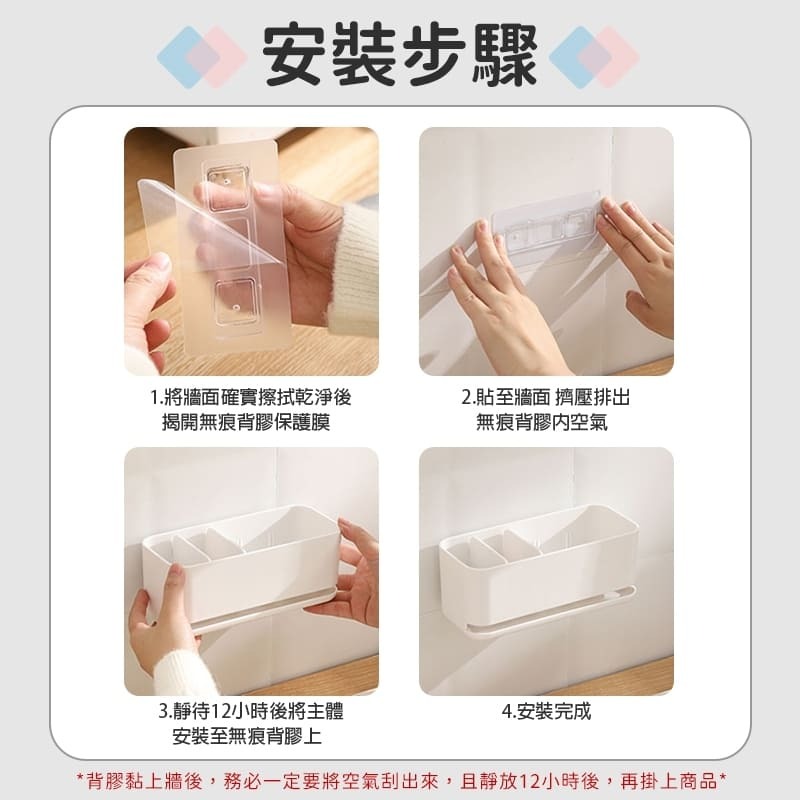 安裝步驟

1.將牆面確實擦拭乾淨後
揭開無痕背膠保護膜

2.貼至牆面 擠壓排出
無痕背膠內空氣

3.靜待12小時後將主體
安裝至無痕背膠上

4.安裝完成

*背膠黏上牆後，務必一定要將空氣刮出來，且靜放12小時後，再掛上商品*