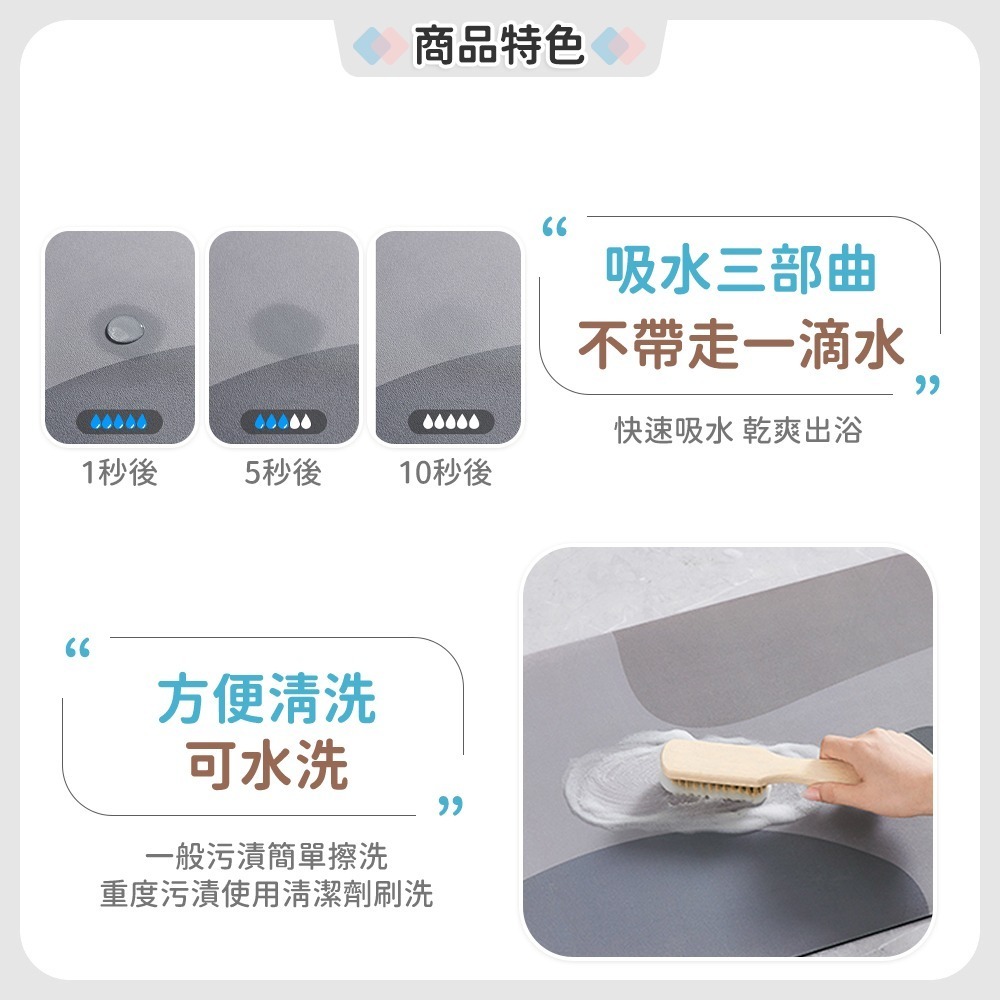 商品特色

1秒後

5秒後

10秒後

“
吸水三部曲
不帶走一滴水
”

快速吸水 乾爽出浴

“
方便清洗
可水洗
”

一般污漬簡單擦洗
重度污漬使用清潔劑刷洗