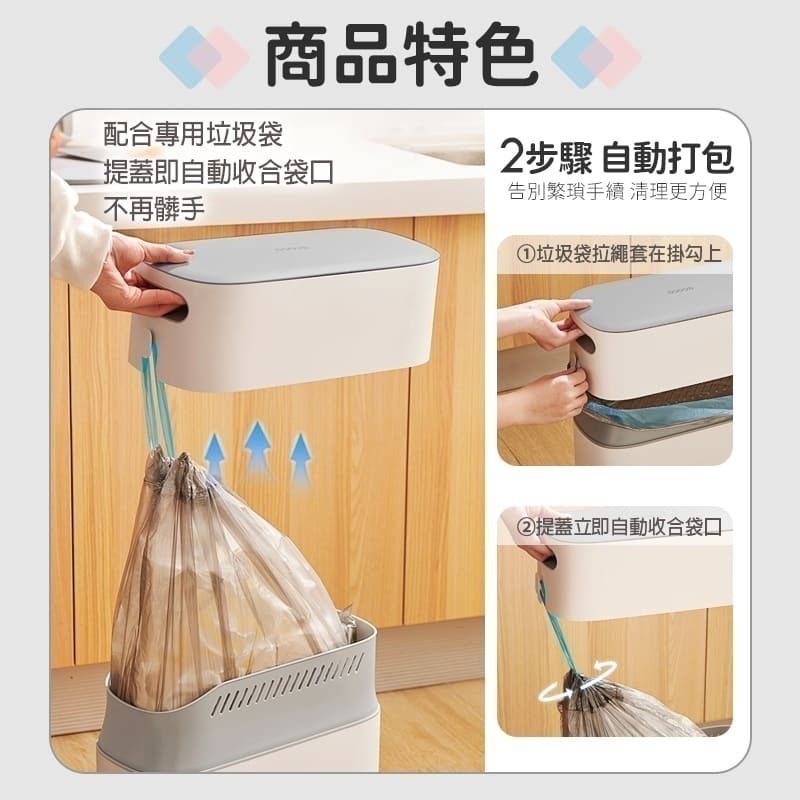 商品特色

配合專用垃圾袋
提蓋即自動收合袋口
不再髒手

2步驟 自動打包
告別繁瑣手續 清理更方便

①垃圾袋拉繩套在掛勾上

②提蓋立即自動收合袋口