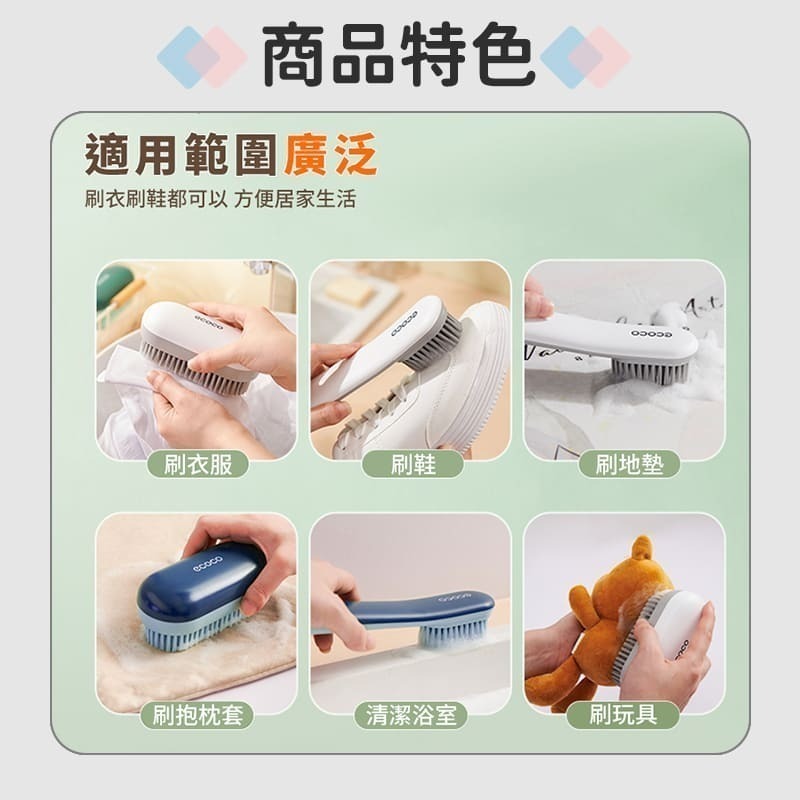 商品特色

適用範圍廣泛
刷衣刷鞋都可以 方便居家生活

ecoco
刷衣服

ecoco
刷鞋

ecoco
刷地墊

ecoco
刷抱枕套

ecoco
清潔浴室

ecoco
刷玩具