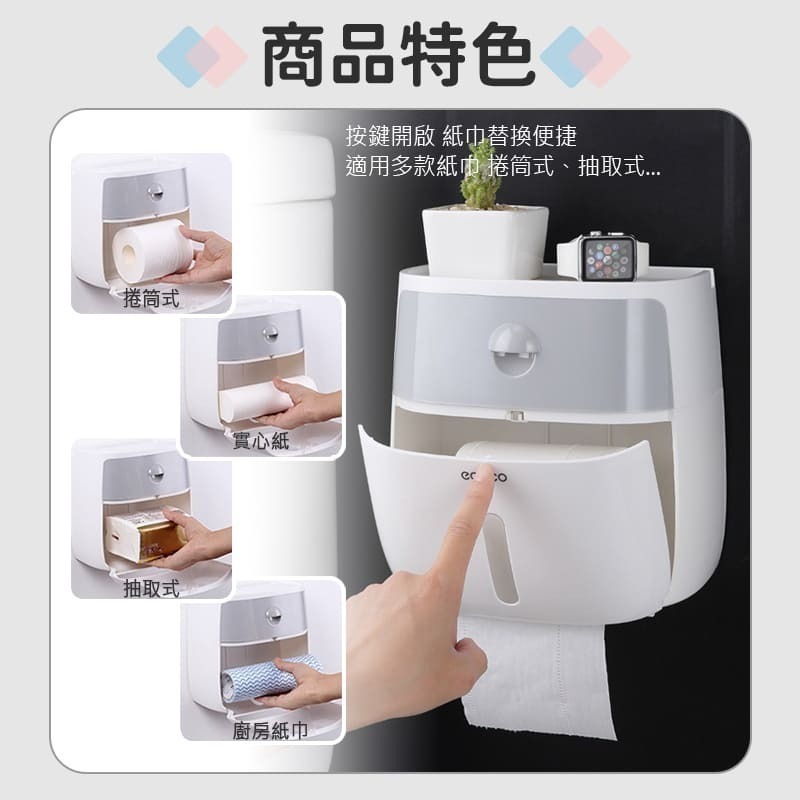 商品特色

按鍵開啟 紙巾替換便捷
適用多款紙巾 捲筒式、抽取式...

捲筒式

實心紙

抽取式

廚房紙巾

ecoco