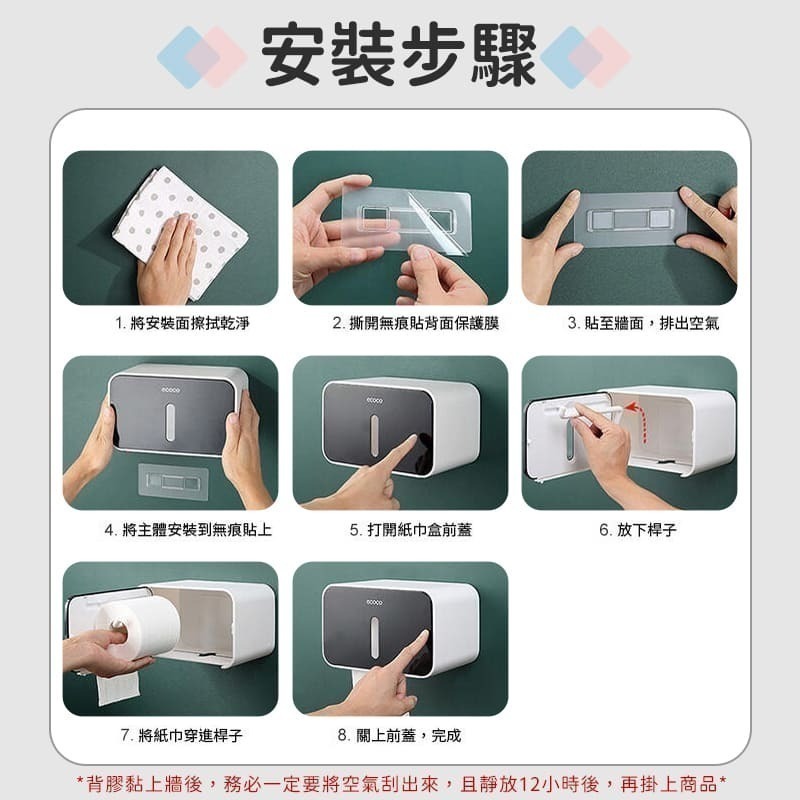 安裝步驟

1. 將安裝面擦拭乾淨

2. 撕開無痕貼背面保護膜

3. 貼至牆面，排出空氣

ecoco

4. 將主體安裝到無痕貼上

ecoco

5. 打開紙巾盒前蓋

6. 放下桿子

7. 將紙巾穿進桿子

ecoco

8. 關上前蓋，完成

*背膠黏上牆後，務必一定要將空氣刮出來，且靜放12小時後，再掛上商品*