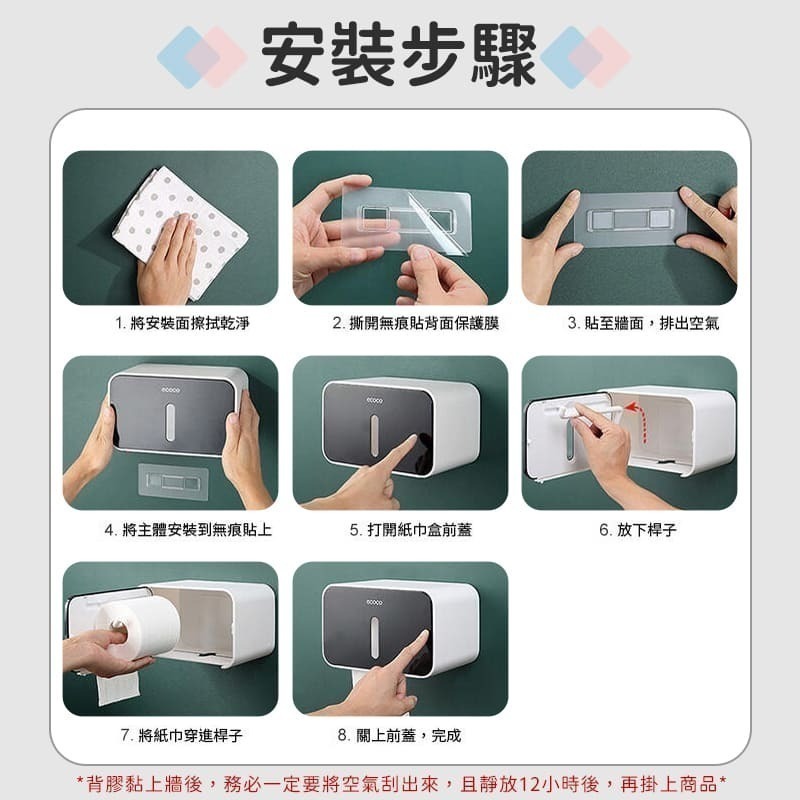 安裝步驟

1. 將安裝面擦拭乾淨

2. 撕開無痕貼背面保護膜

3. 貼至牆面，排出空氣

ecoco

4. 將主體安裝到無痕貼上

ecoco

5. 打開紙巾盒前蓋

6. 放下桿子

7. 將紙巾穿進桿子

ecoco

8. 關上前蓋，完成

*背膠黏上牆後，務必一定要將空氣刮出來，且靜放12小時後，再掛上商品*