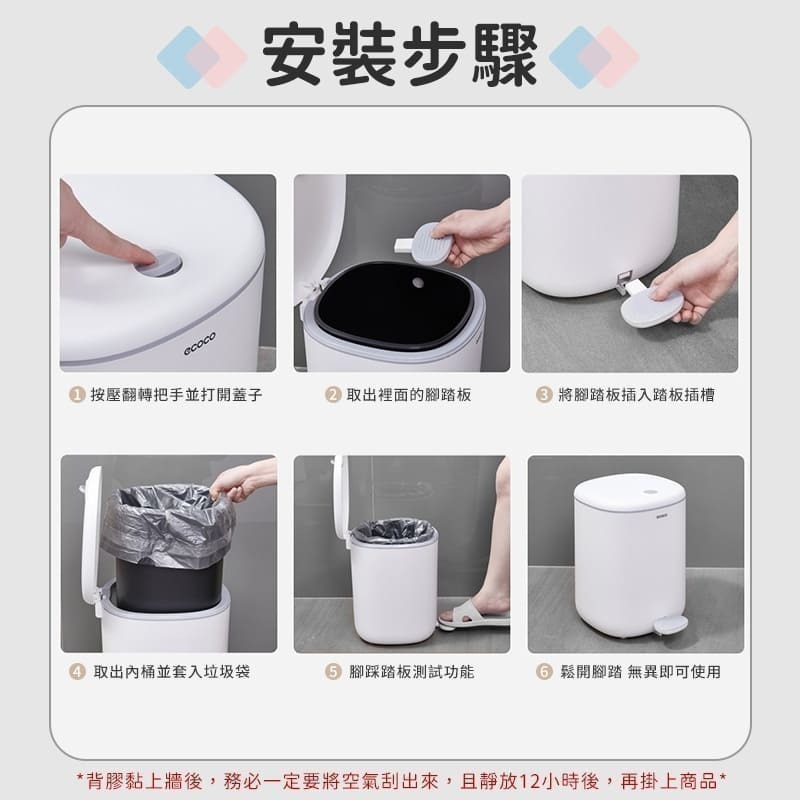 安裝步驟

ecoco

1 按壓翻轉把手並打開蓋子

2 取出裡面的腳踏板

3 將腳踏板插入踏板插槽

4 取出內桶並套入垃圾袋

5 腳踩踏板測試功能

6 鬆開腳踏 無異即可使用

*背膠黏上牆後，務必一定要將空氣刮出來，且靜放12小時後，再掛上商品*