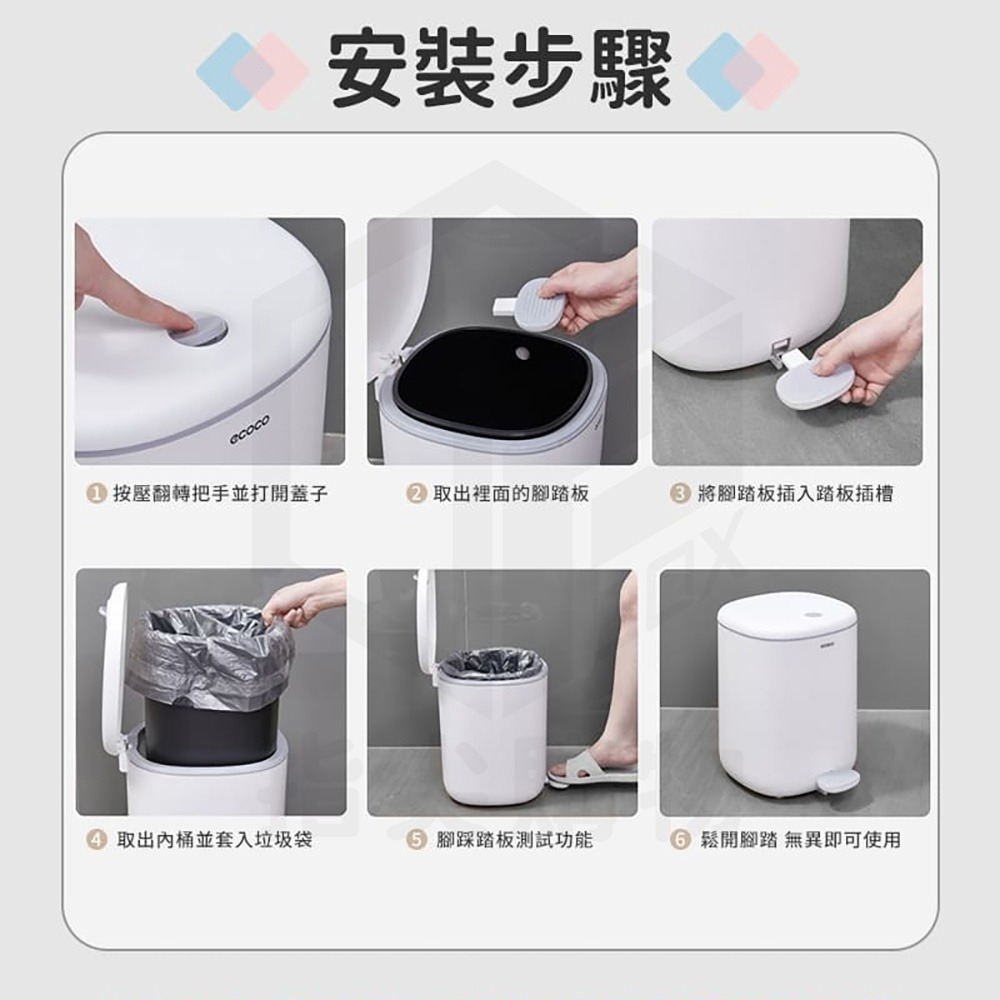 安裝步驟

ecoco

1 按壓翻轉把手並打開蓋子

2 取出裡面的腳踏板

3 將腳踏板插入踏板插槽

4 取出內桶並套入垃圾袋

5 腳踩踏板測試功能

6 鬆開腳踏 無異即可使用