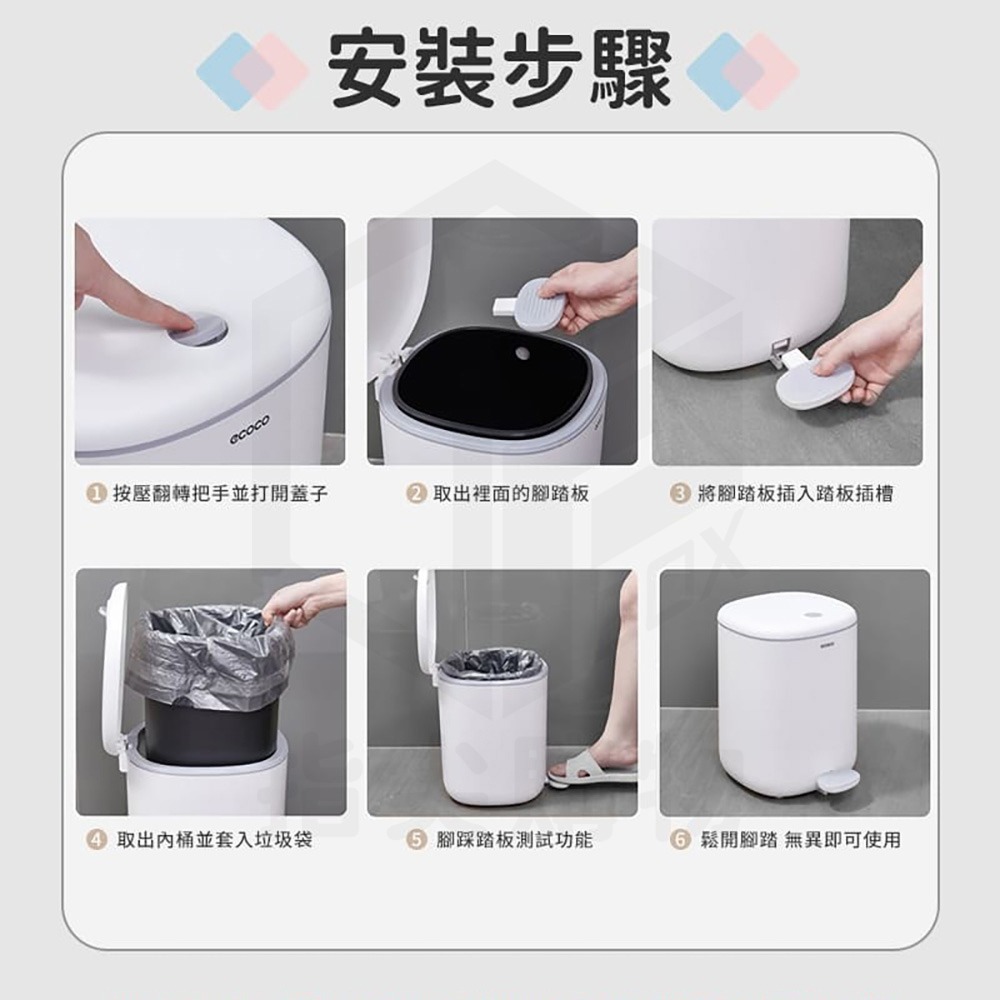 安裝步驟

ecoco

1 按壓翻轉把手並打開蓋子

2 取出裡面的腳踏板

3 將腳踏板插入踏板插槽

4 取出內桶並套入垃圾袋

5 腳踩踏板測試功能

6 鬆開腳踏 無異即可使用