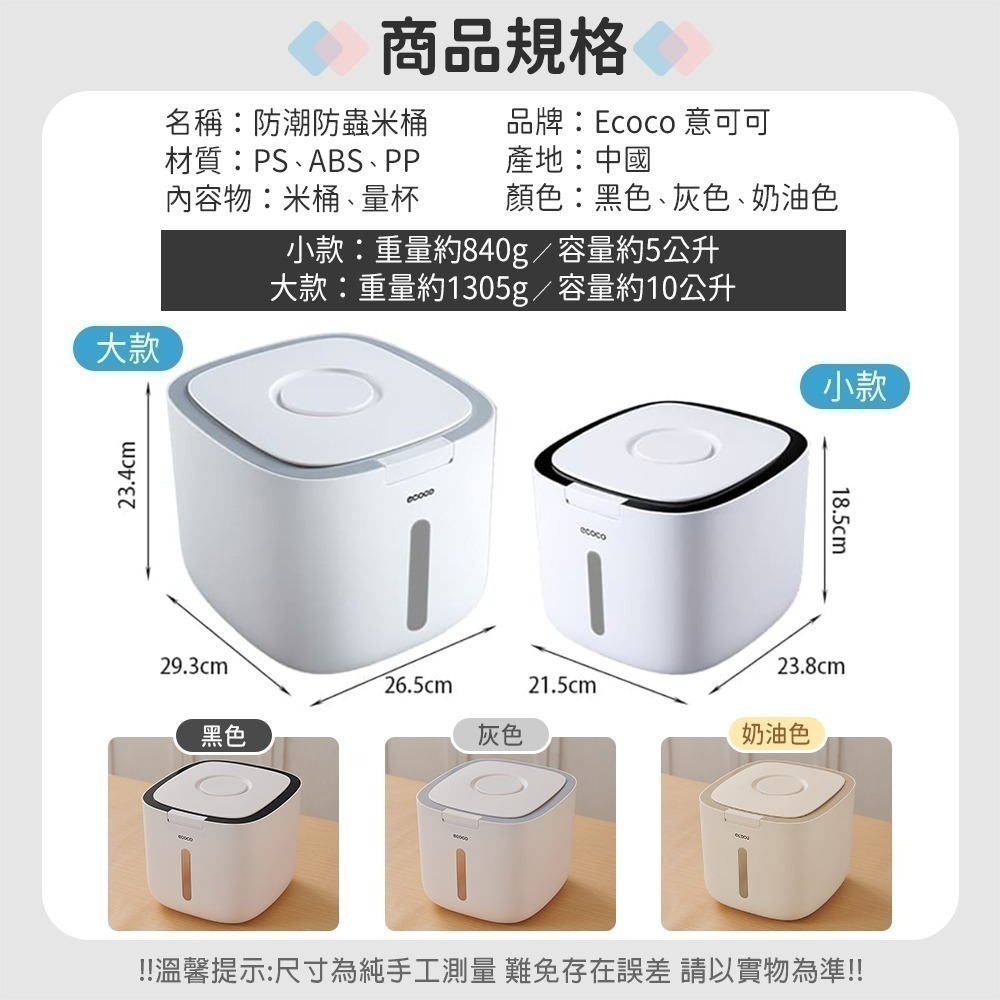 商品規格

名稱：防潮防蟲米桶
材質：PS、ABS、PP
內容物：米桶、量杯

品牌：Ecoco 意可可
產地：中國
顏色：黑色、灰色、奶油色

小款：重量約840g／容量約5公升
大款：重量約1305g／容量約10公升

大款

23.4cm

ecoco

29.3cm

26.5cm

小款

18.5cm

ecoco

21.5cm

23.8cm

黑色

ecoco

灰色

ecoco

奶油色

ecoco

!!溫馨提示:尺寸為純手工測量 難免存在誤差 請以實物為準!!