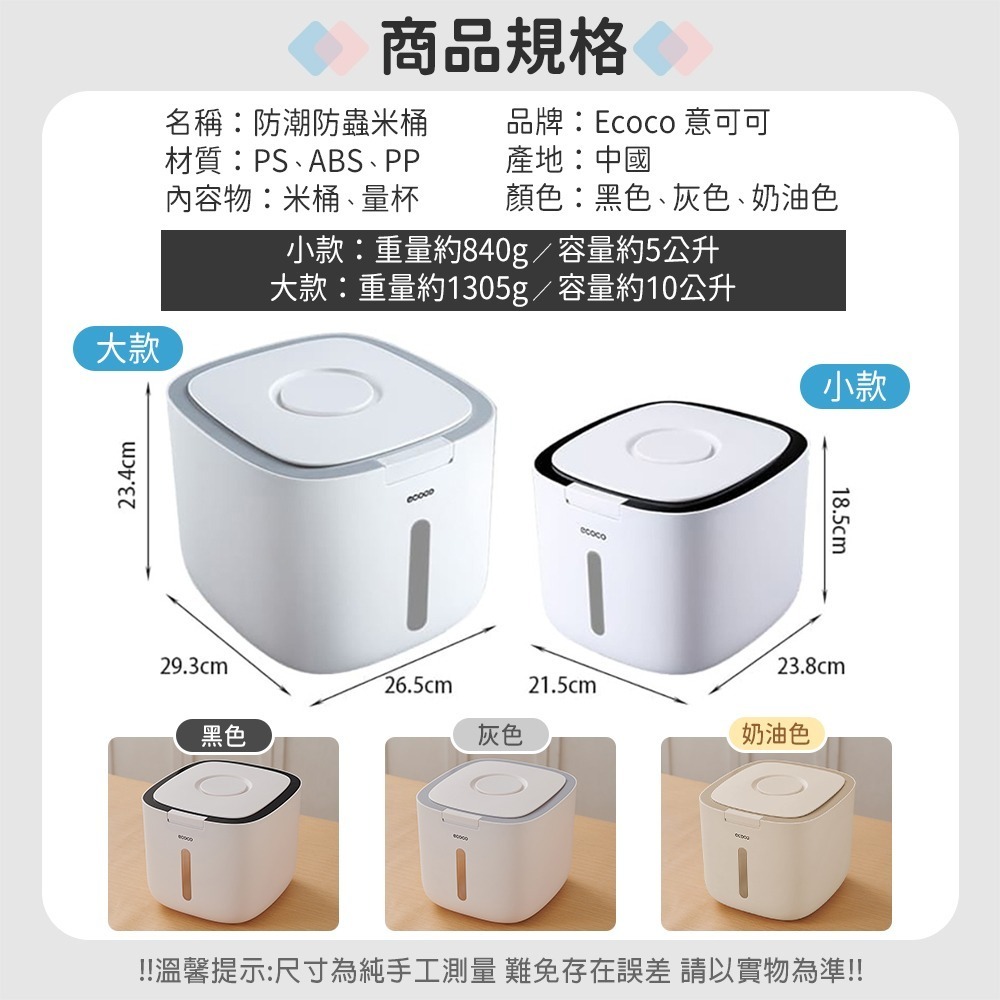 商品規格

名稱：防潮防蟲米桶
材質：PS、ABS、PP
內容物：米桶、量杯

品牌：Ecoco 意可可
產地：中國
顏色：黑色、灰色、奶油色

小款：重量約840g／容量約5公升
大款：重量約1305g／容量約10公升

大款

23.4cm

ecoco

29.3cm

26.5cm

小款

18.5cm

ecoco

21.5cm

23.8cm

黑色

ecoco

灰色

ecoco

奶油色

ecoco

!!溫馨提示:尺寸為純手工測量 難免存在誤差 請以實物為準!!